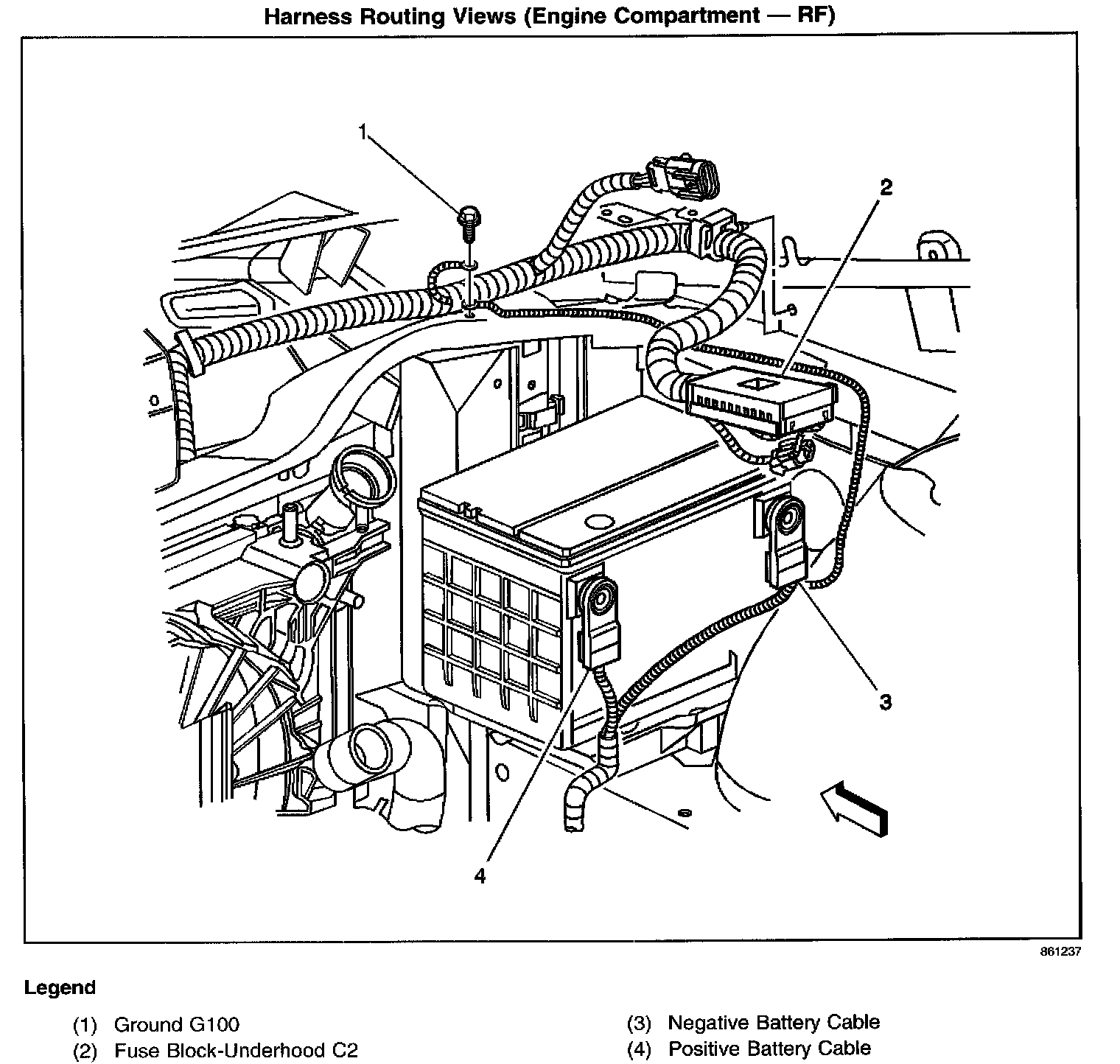 Harness Routing Views (Engine Compartment — RF)

1

2

3

4

861237

Legend

(1) Ground G100
(2) Fuse Block-Underhood C2

(3) Negative Battery Cable
(4) Positive Battery Cable