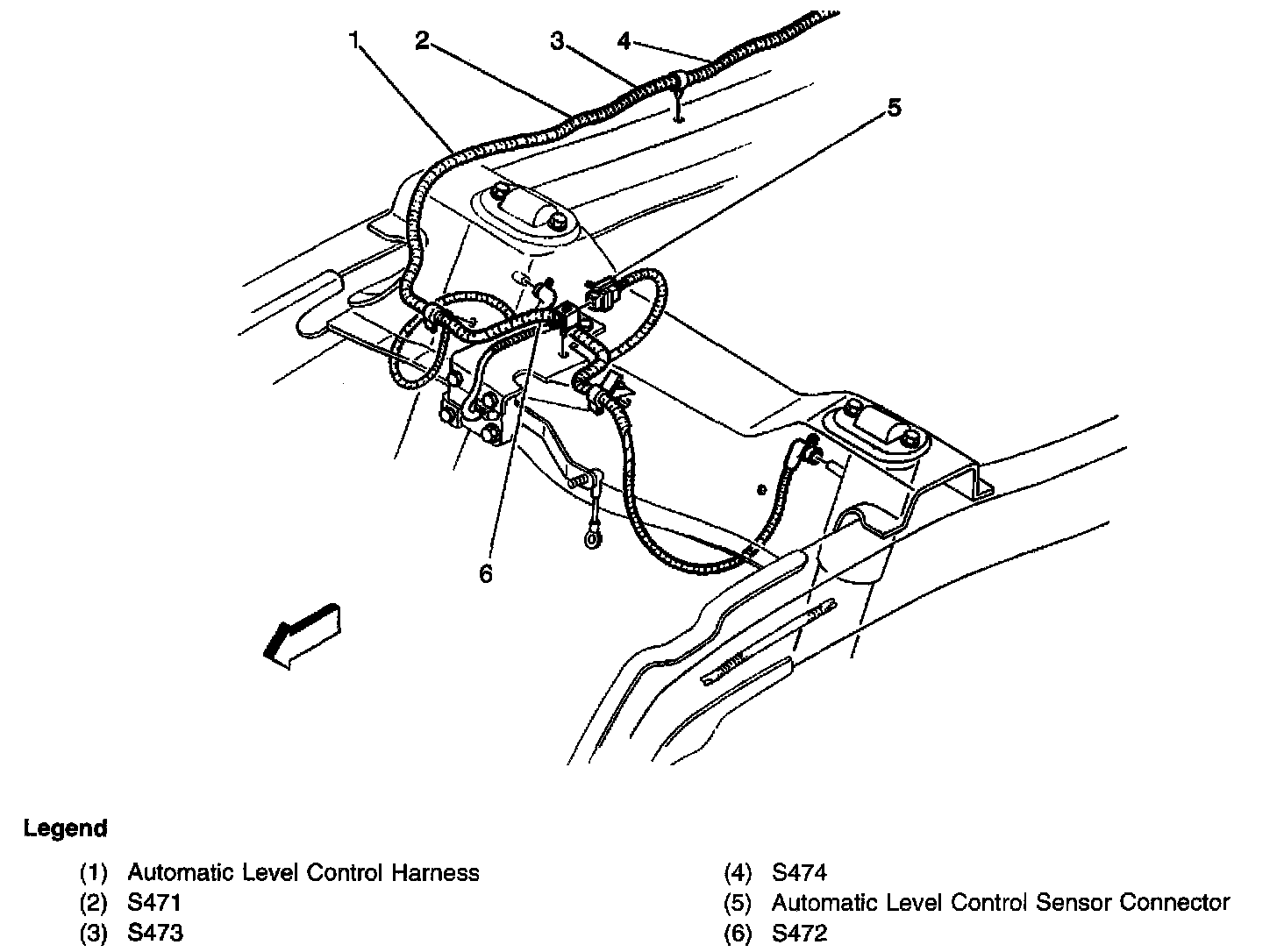 1
2
3
4
5
6

Legend

(1) Automatic Level Control Harness
(2) S471
(3) S473

(4) S474
(5) Automatic Level Control Sensor Connector
(6) S472