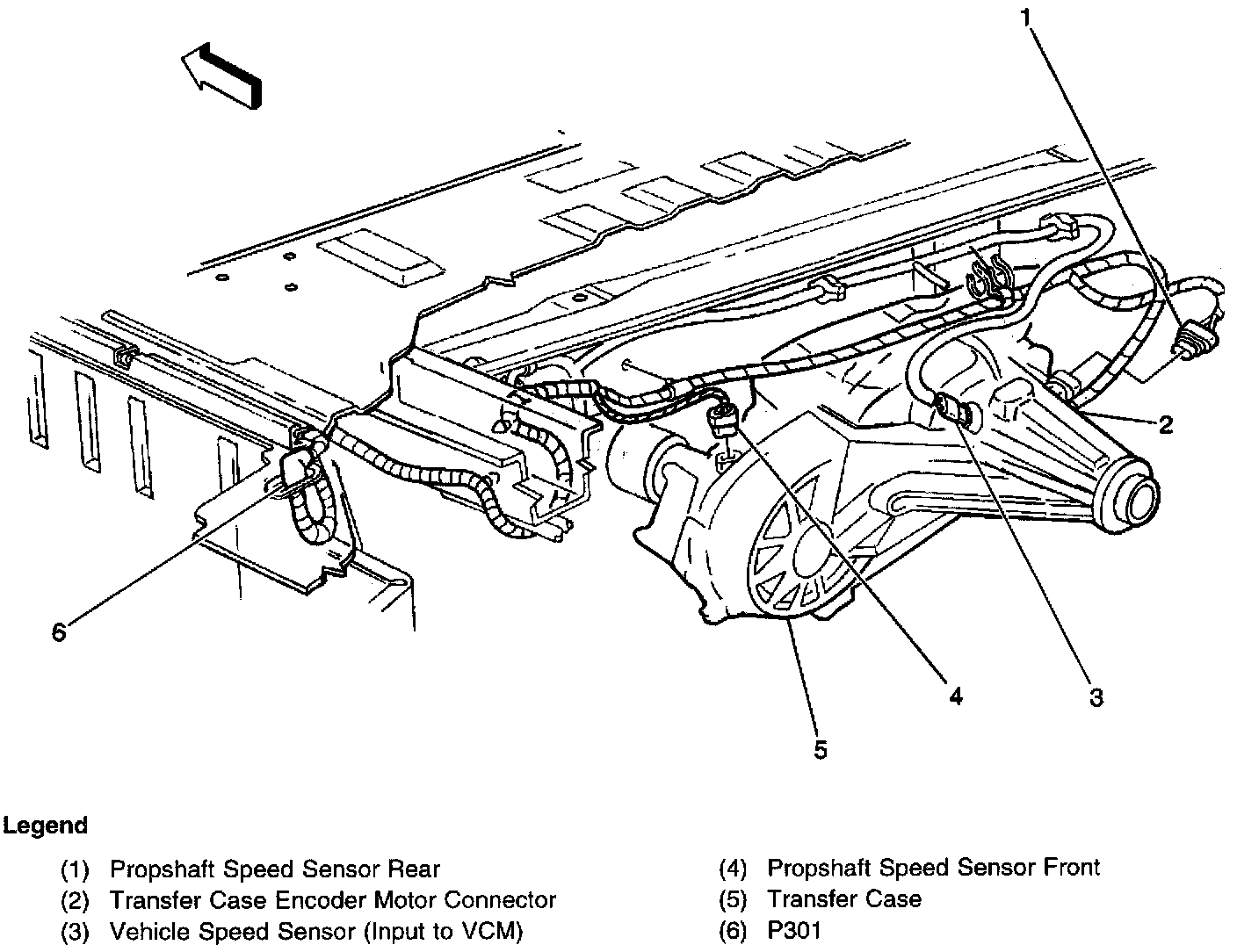 1

2

6

4

3

5

Legend

(1) Propshaft Speed Sensor Rear
(2) Transfer Case Encoder Motor Connector
(3) Vehicle Speed Sensor (Input to VCM)

(4) Propshaft Speed Sensor Front
(5) Transfer Case
(6) P301