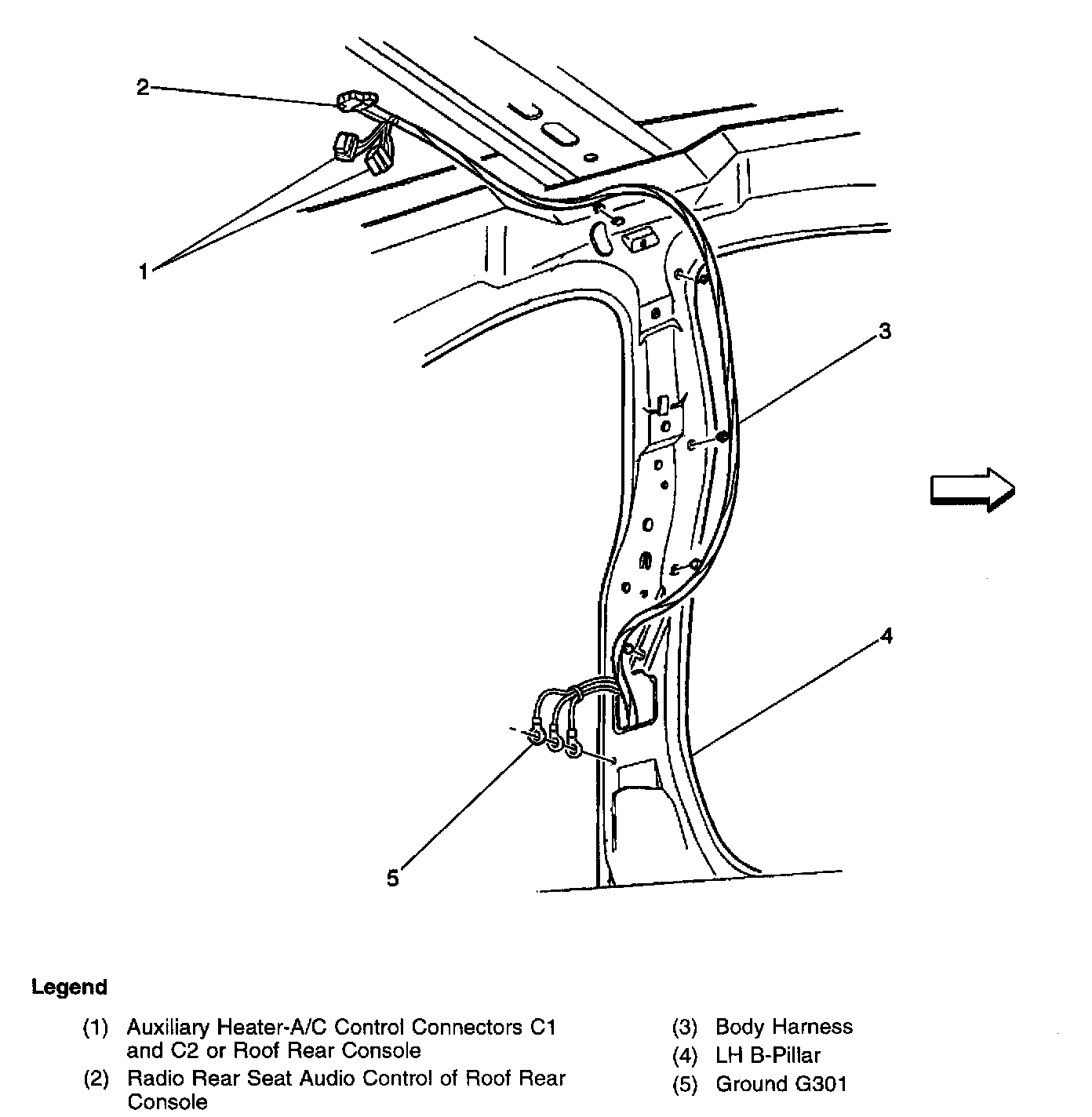 2

1

3

4

5

Legend

(1) Auxiliary Heater-A/C Control Connectors C1 and C2 or Roof Rear Console
(2) Radio Rear Seat Audio Control of Roof Rear Console

(3) Body Harness
(4) LH B-Pillar
(5) Ground G301