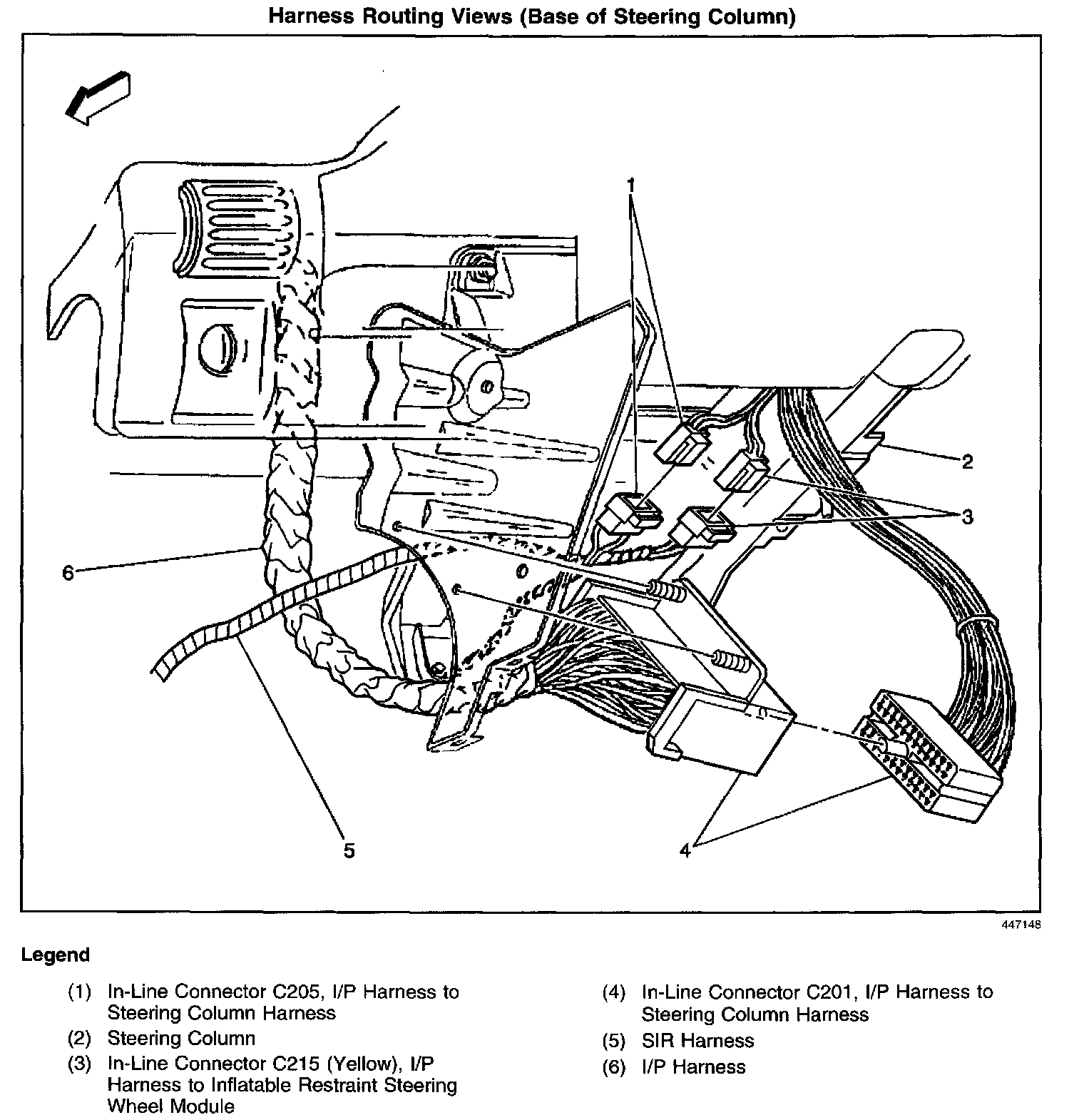 Harness Routing Views (Base of Steering Column)

1

2

3

6

5

4

447148

Legend

(1) In-Line Connector C205, I/P Harness to Steering Column Harness

(2) Steering Column

(3) In-Line Connector C215 (Yellow), I/P Harness to Inflatable Restraint Steering Wheel Module

(4) In-Line Connector C201, I/P Harness to Steering Column Harness

(5) SIR Harness

(6) I/P Harness