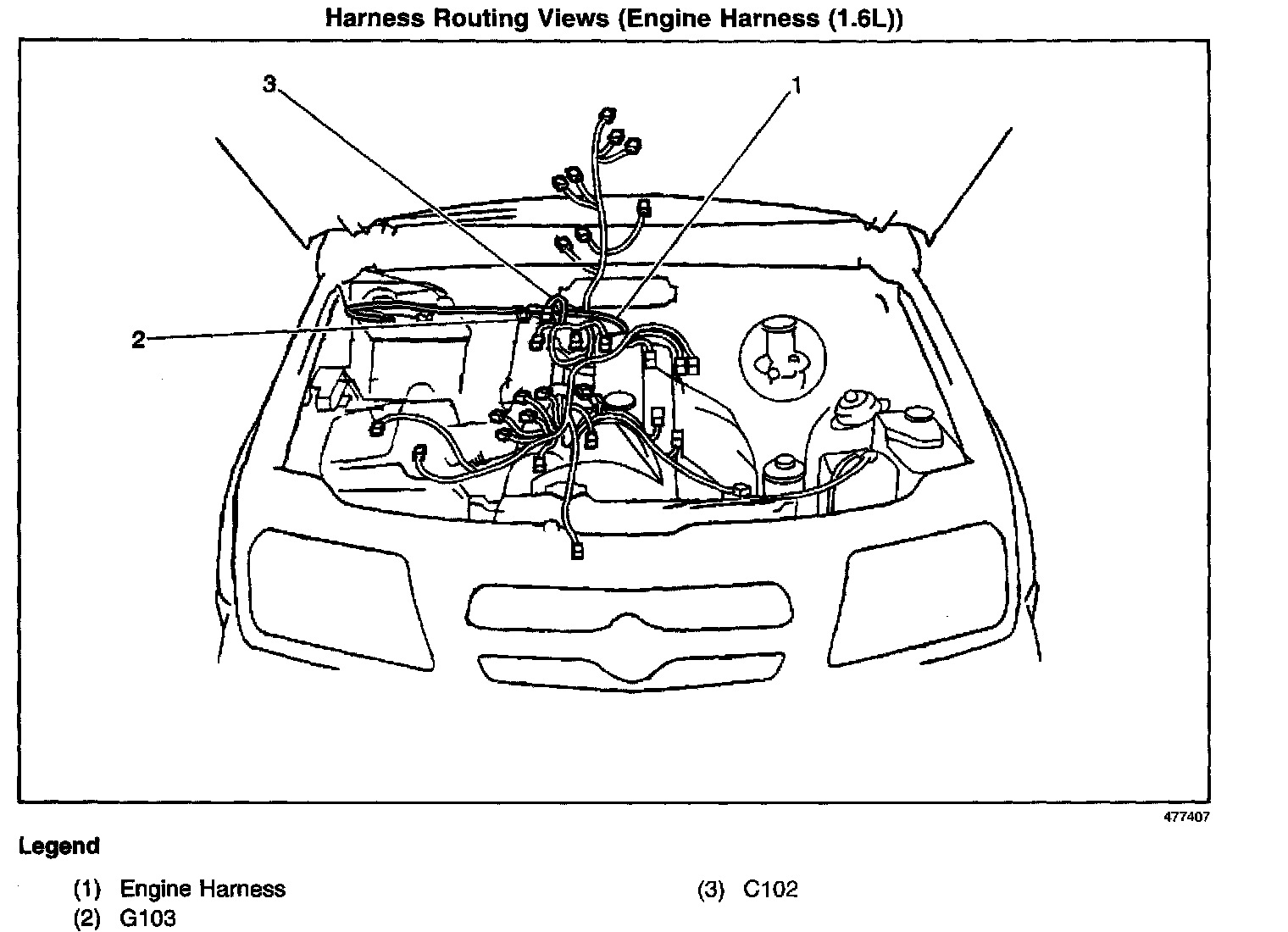 Harness Routing Views (Engine Harness (1.6L))

3

1

2

477407

Legend

(1) Engine Harness

(2) G103

(3) C102