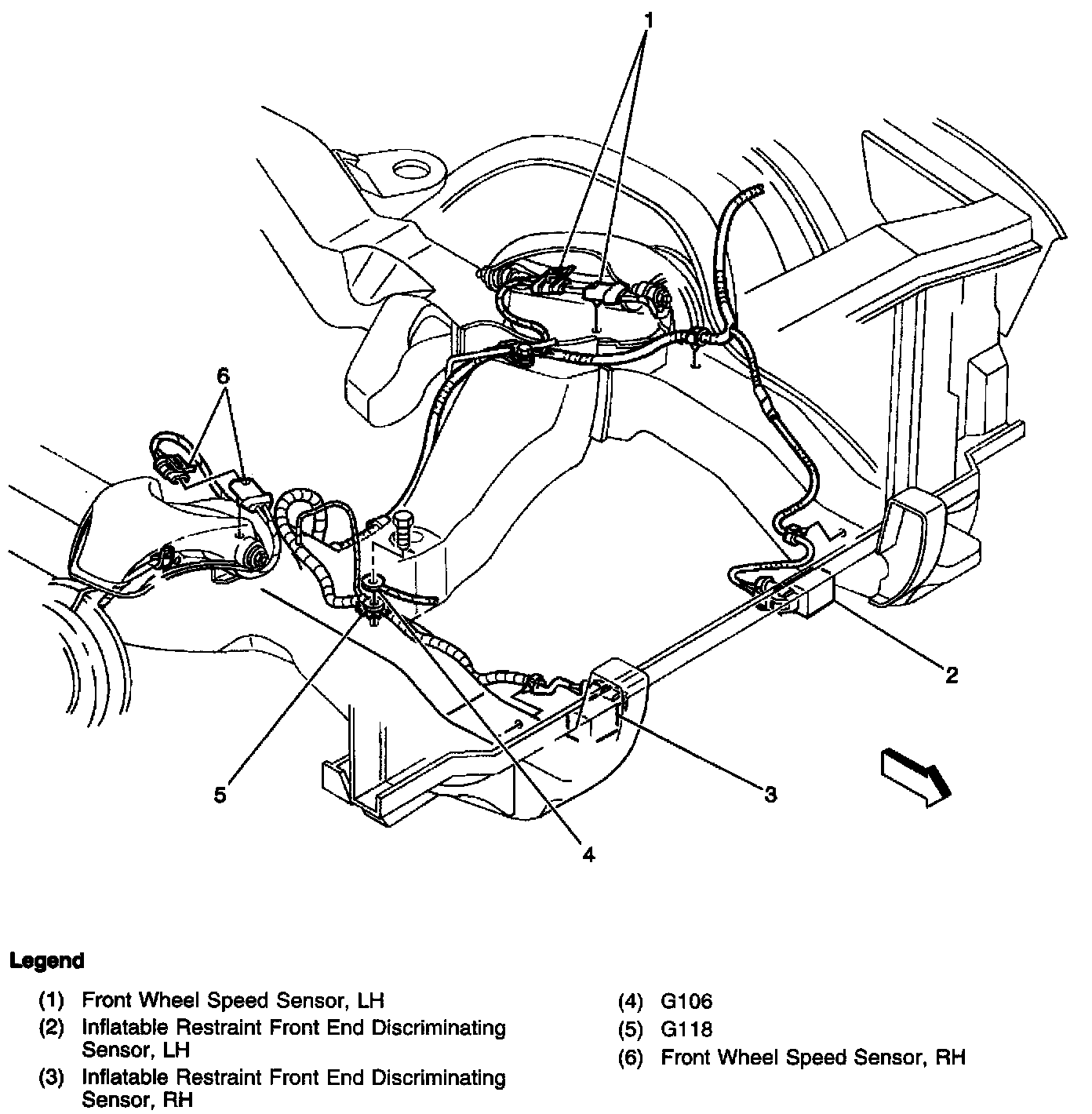 1

6

2

5

3

4

Legend

(1) Front Wheel Speed Sensor, LH

(2) Inflatable Restraint Front End Discriminating Sensor, LH

(3) Inflatable Restraint Front End Discriminating Sensor, RH

(4) G106

(5) G118

(6) Front Wheel Speed Sensor, RH