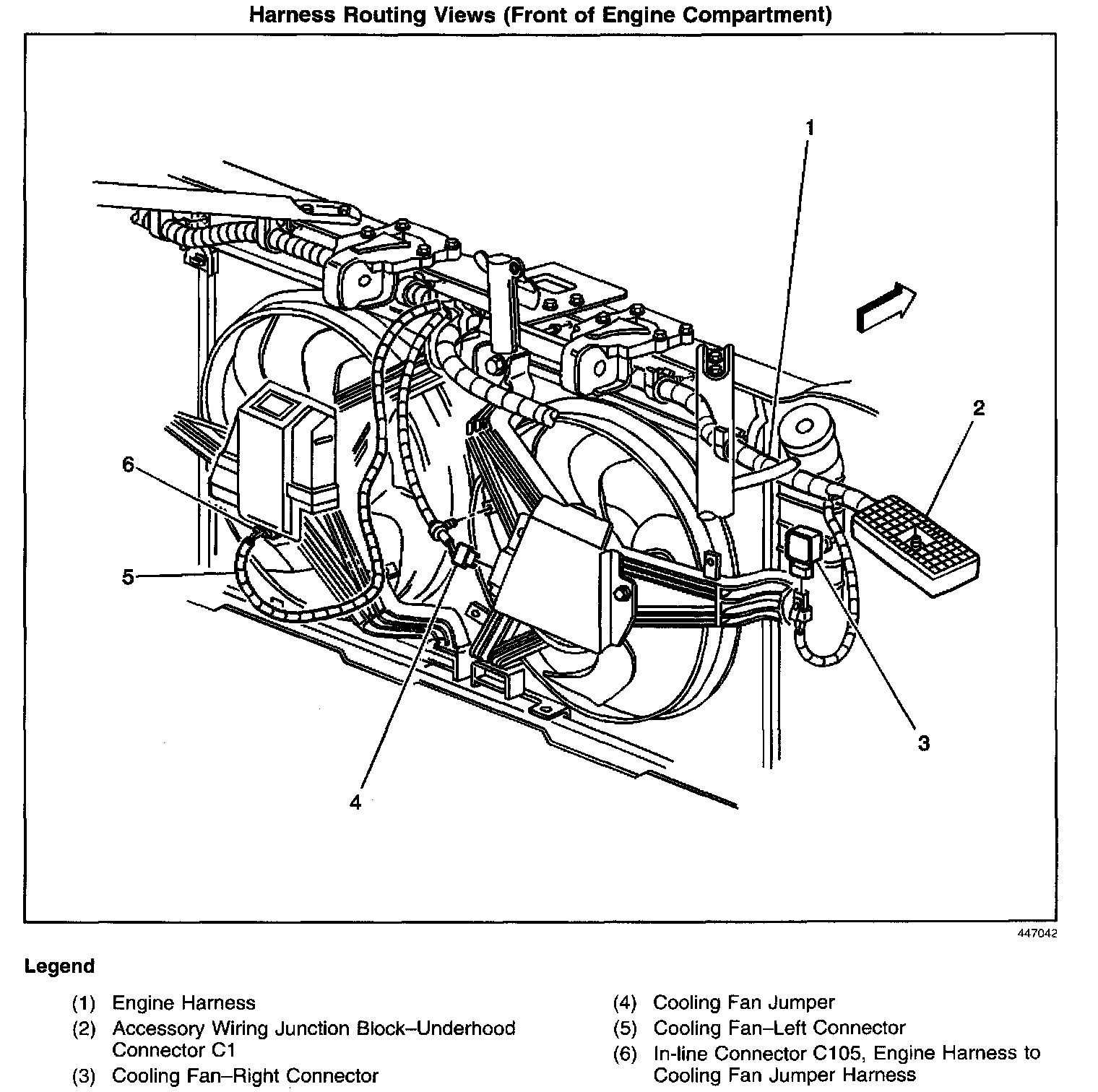 Harness Routing Views (Front of Engine Compartment)

1

2

6

5

3

4

447042

Legend

(1) Engine Harness

(2) Accessory Wiring Junction Block–Underhood Connector C1

(3) Cooling Fan–Right Connector

(4) Cooling Fan Jumper

(5) Cooling Fan–Left Connector

(6) In-line Connector C105, Engine Harness to Cooling Fan Jumper Harness