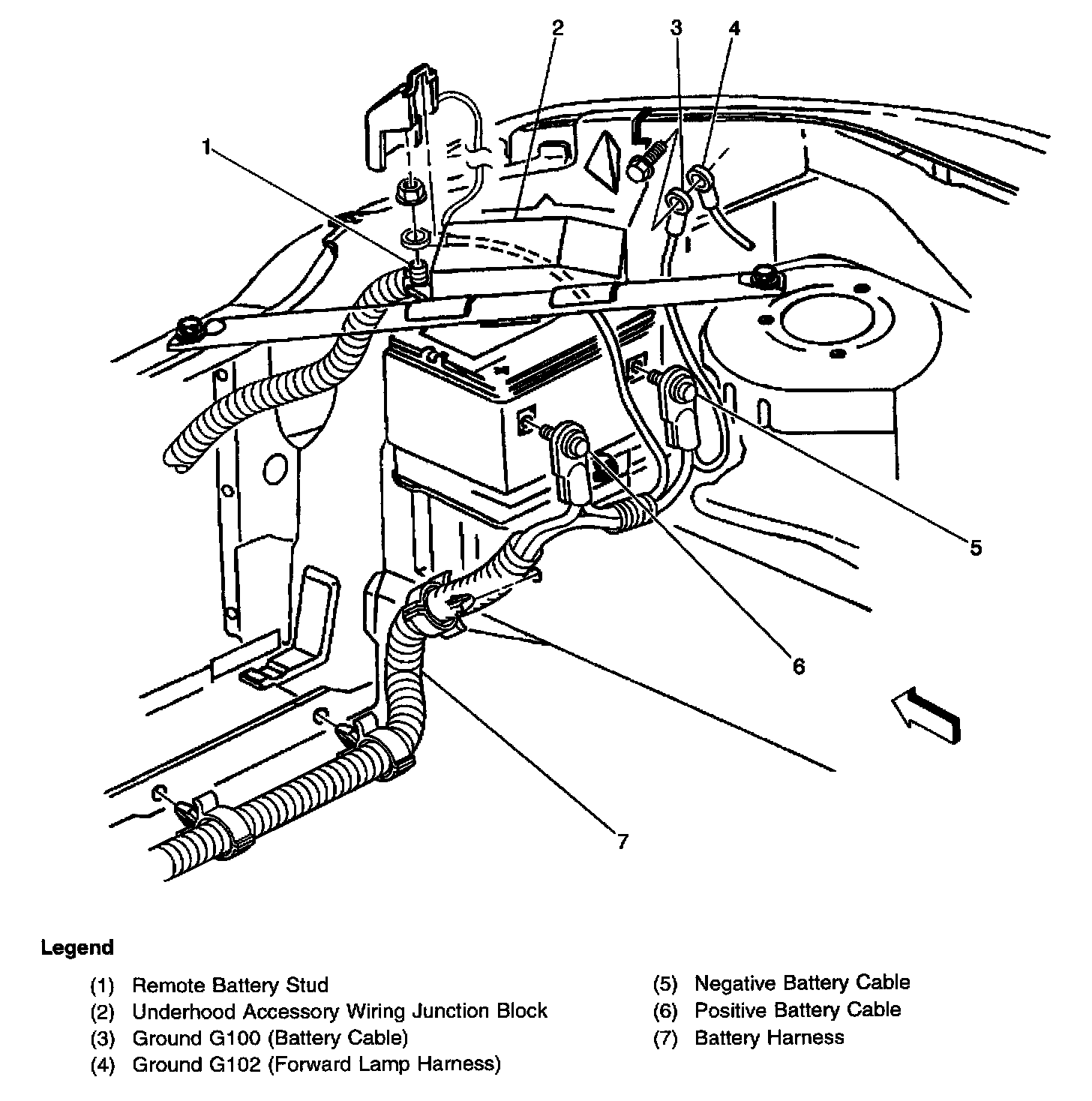 2
3
4
1
5
6
7

Legend

(1) Remote Battery Stud
(2) Underhood Accessory Wiring Junction Block
(3) Ground G100 (Battery Cable)
(4) Ground G102 (Forward Lamp Harness)

(5) Negative Battery Cable
(6) Positive Battery Cable
(7) Battery Harness