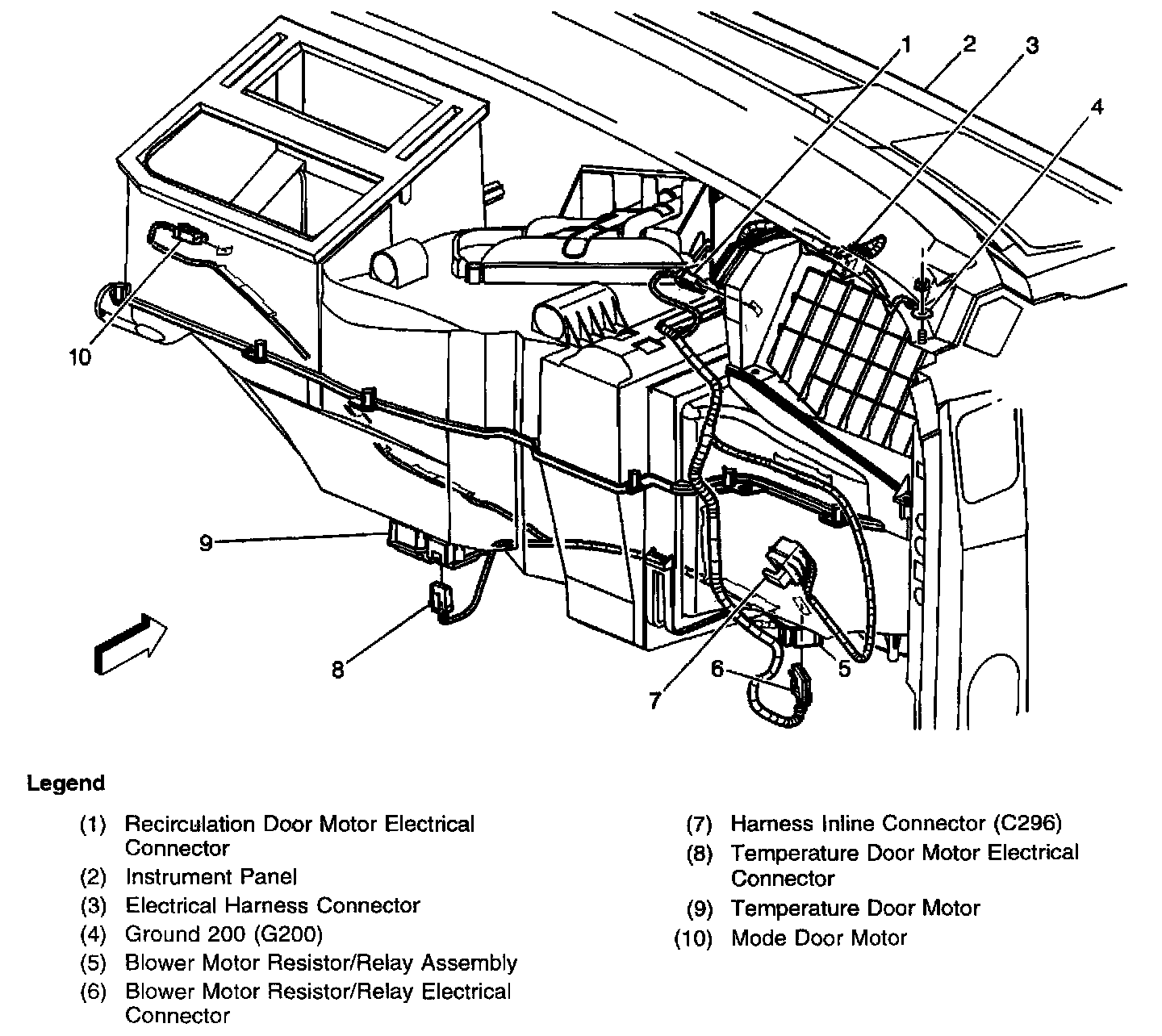 1 2 3 4

10

9

8

7 6 5

Legend

(1) Recirculation Door Motor Electrical Connector
(2) Instrument Panel
(3) Electrical Harness Connector
(4) Ground 200 (G200)
(5) Blower Motor Resistor/Relay Assembly
(6) Blower Motor Resistor/Relay Electrical Connector

(7) Harness Inline Connector (C296)
(8) Temperature Door Motor Electrical Connector
(9) Temperature Door Motor
(10) Mode Door Motor