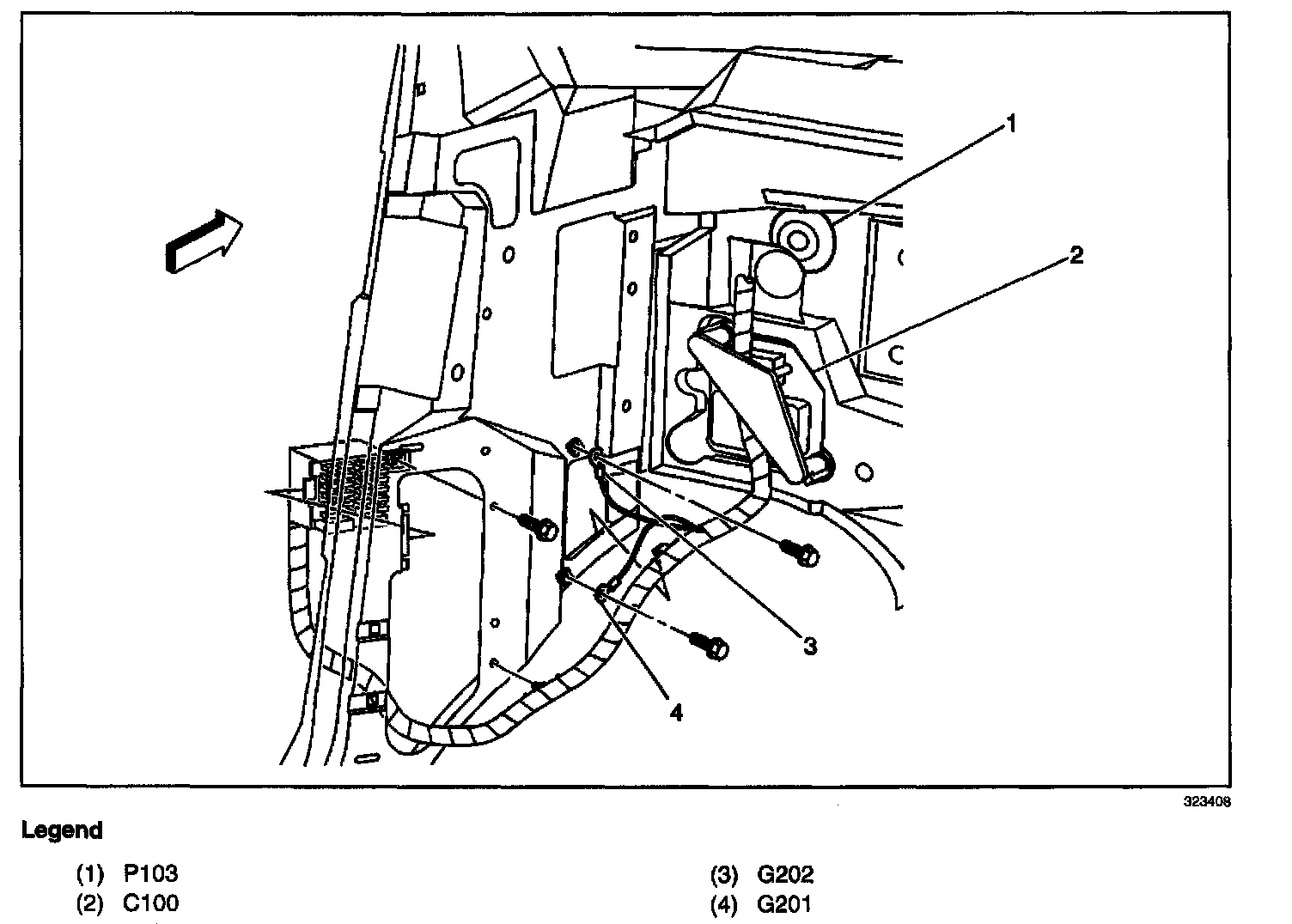 1

2

3

4

323408

Legend

(1) P103
(2) C100

(3) G202
(4) G201