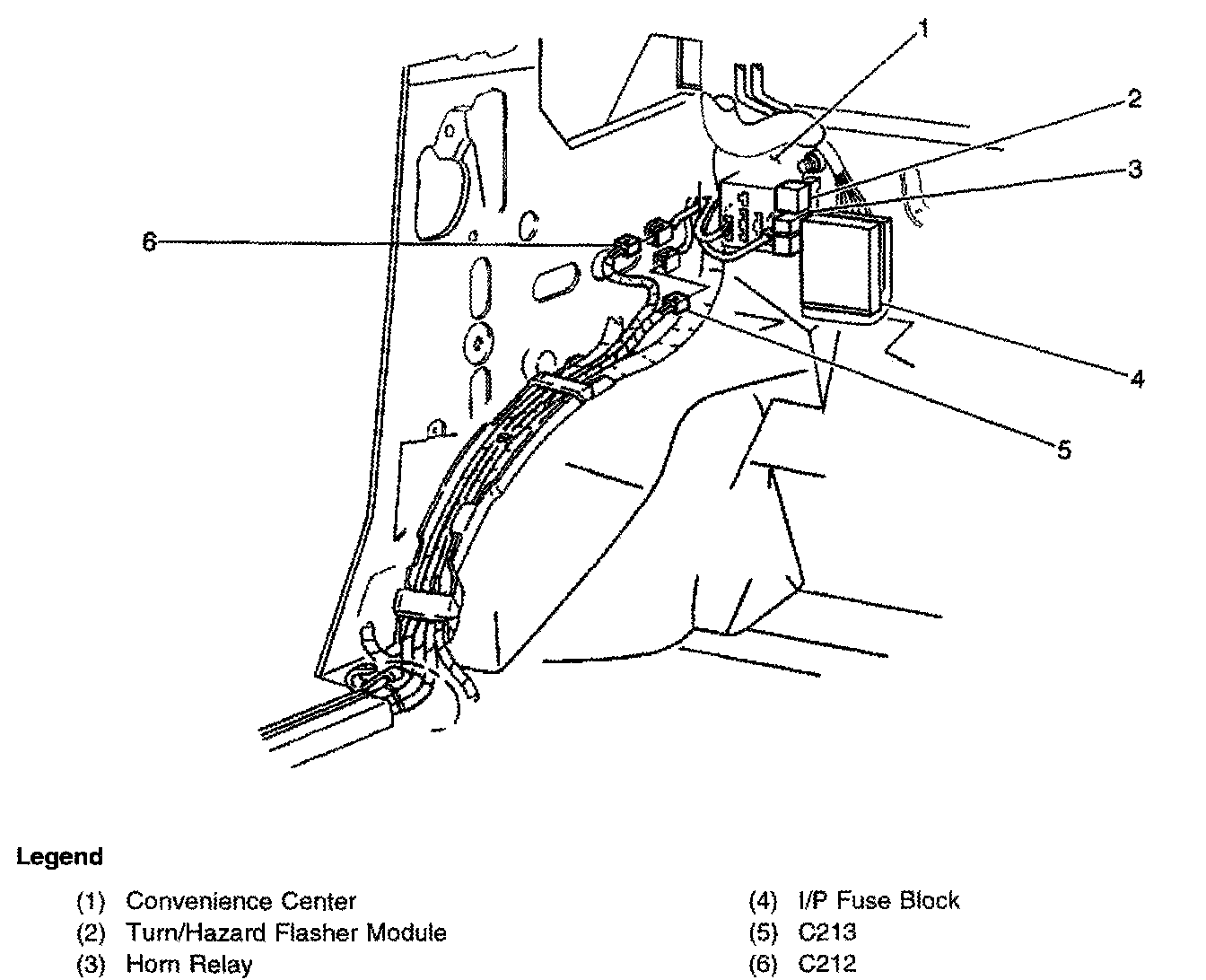 1
2
3
6
4
5

Legend

(1) Convenience Center
(2) Turn/Hazard Flasher Module
(3) Horn Relay

(4) I/P Fuse Block
(5) C213
(6) C212