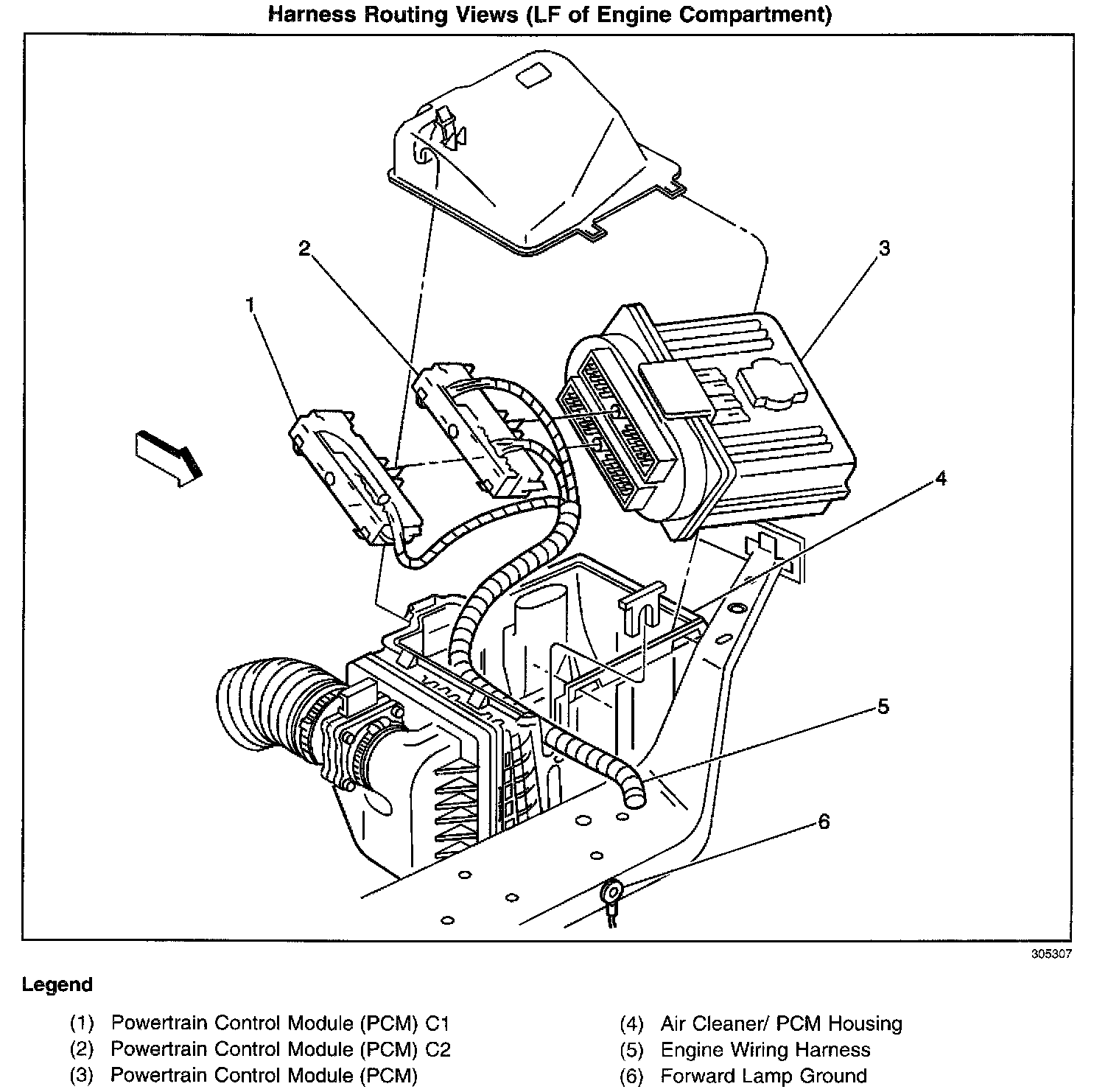 Harness Routing Views (LF of Engine Compartment)

2

3

1

4

5

6

305307

Legend

(1) Powertrain Control Module (PCM) C1
(2) Powertrain Control Module (PCM) C2
(3) Powertrain Control Module (PCM)

(4) Air Cleaner/ PCM Housing
(5) Engine Wiring Harness
(6) Forward Lamp Ground