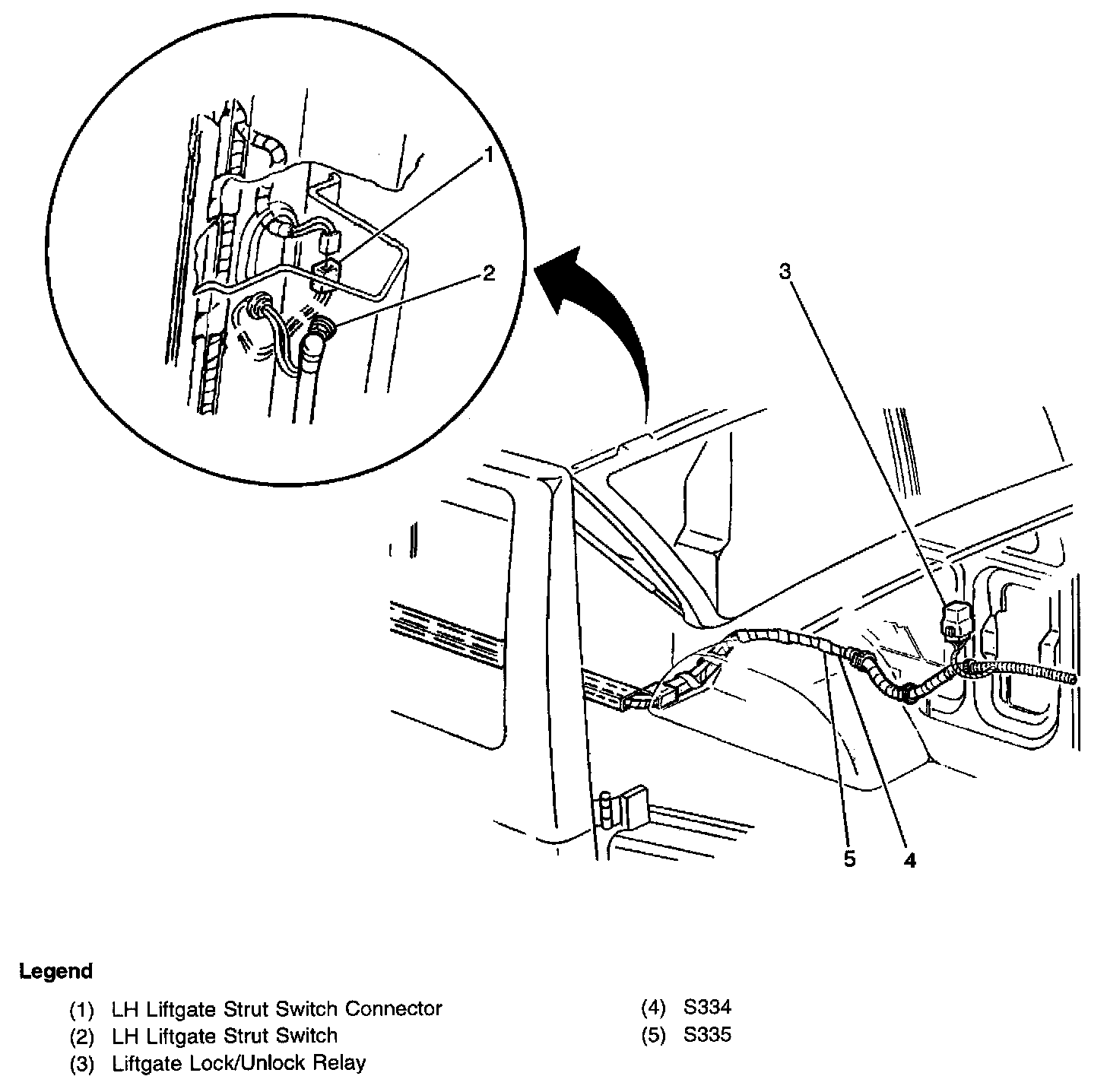 1

2

3

5

4

Legend

(1) LH Liftgate Strut Switch Connector
(2) LH Liftgate Strut Switch
(3) Liftgate Lock/Unlock Relay

(4) S334
(5) S335