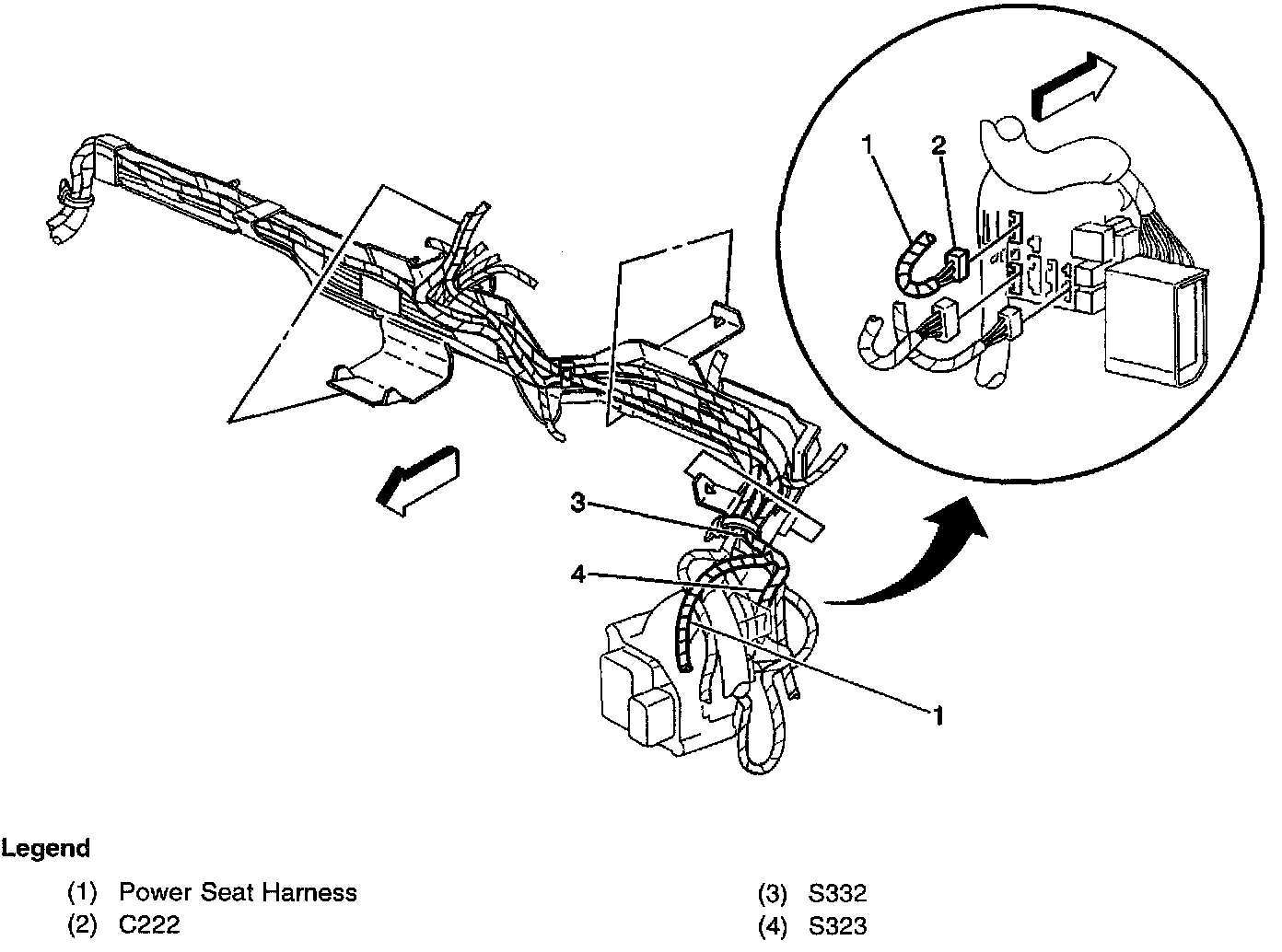 1
2
3
4
1

Legend

(1) Power Seat Harness
(2) C222
(3) S332
(4) S323