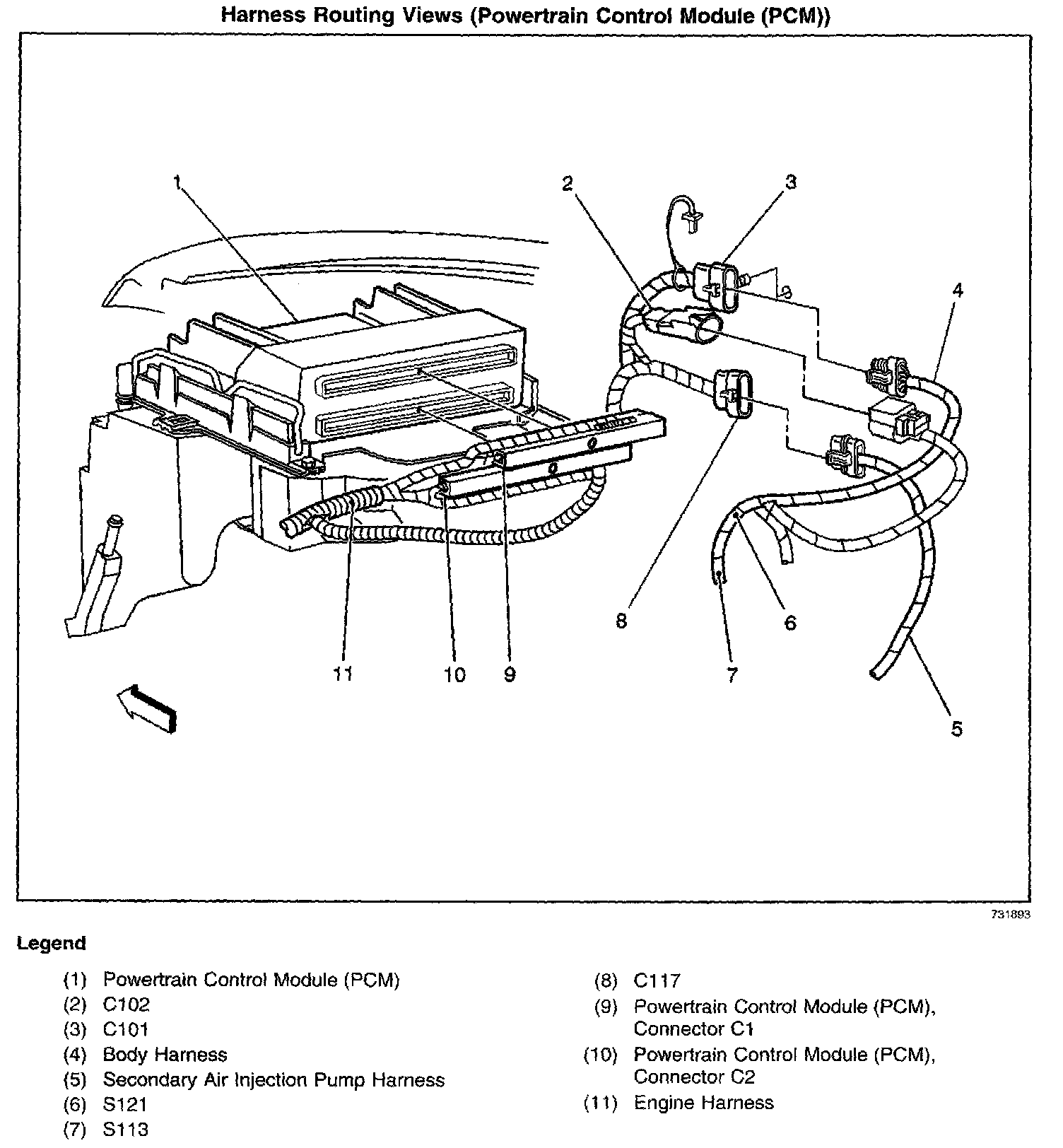 Harness Routing Views (Powertrain Control Module (PCM))

1
2
3
4
8
6
7
5
11
10
9

731893

Legend

(1) Powertrain Control Module (PCM)
(2) C102
(3) C101
(4) Body Harness
(5) Secondary Air Injection Pump Harness
(6) S121
(7) S113

(8) C117
(9) Powertrain Control Module (PCM), Connector C1
(10) Powertrain Control Module (PCM), Connector C2
(11) Engine Harness