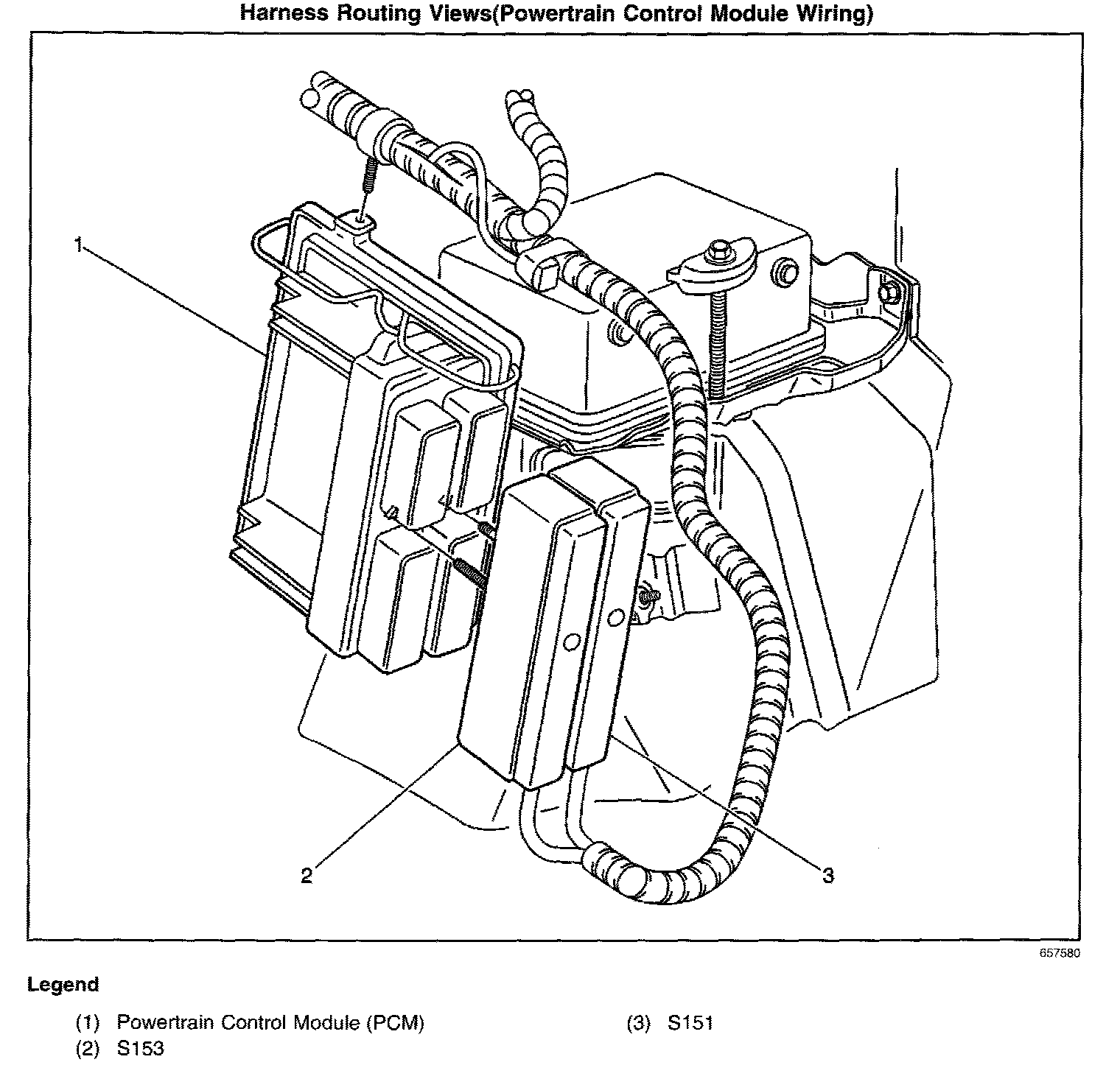 Harness Routing Views(Powertrain Control Module Wiring)

1

2

3

657580

Legend

(1) Powertrain Control Module (PCM)

(2) S153

(3) S151