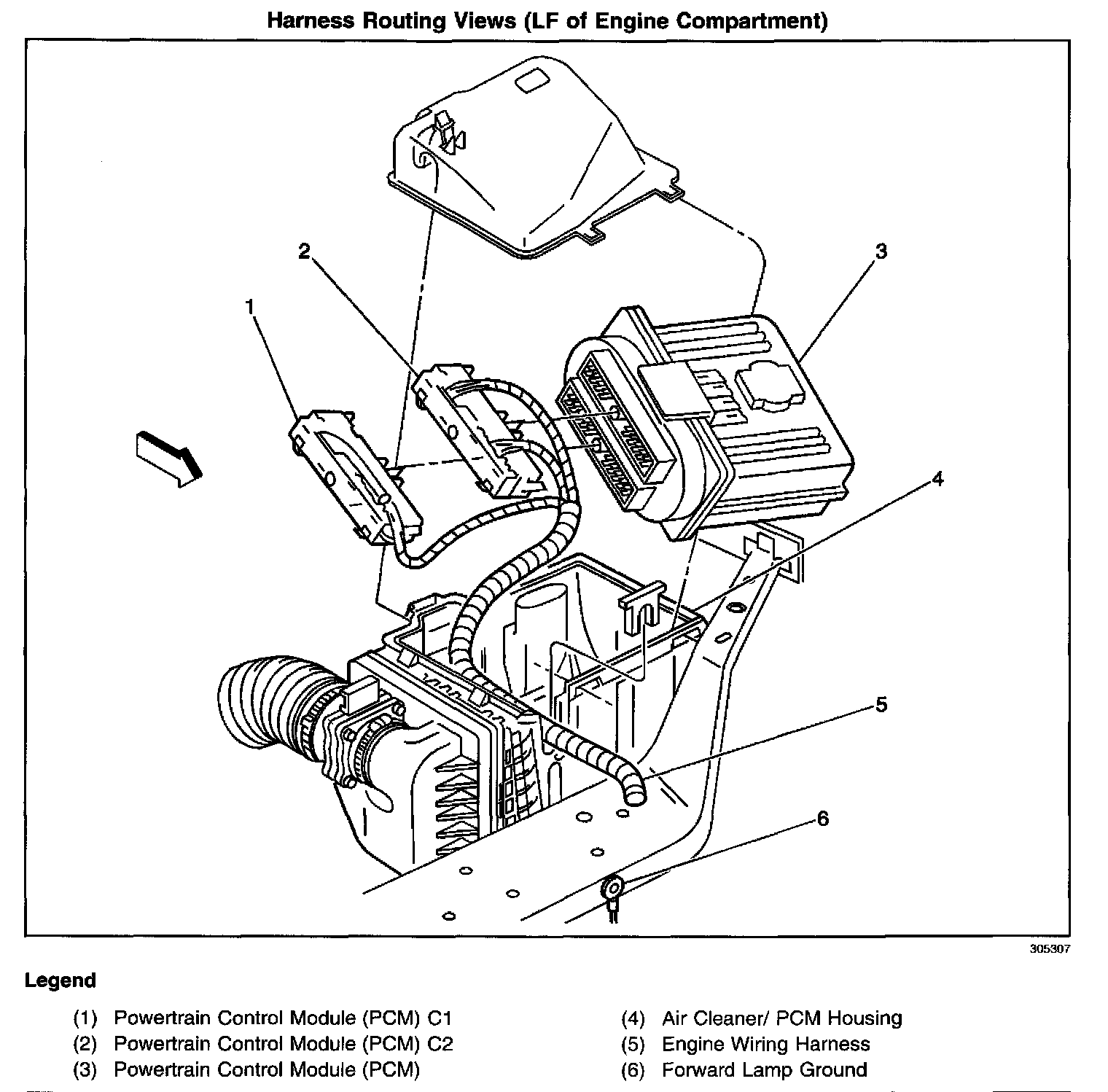 Harness Routing Views (LF of Engine Compartment)

2

3

1

4

5

6

305307

Legend

(1) Powertrain Control Module (PCM) C1
(2) Powertrain Control Module (PCM) C2
(3) Powertrain Control Module (PCM)

(4) Air Cleaner/ PCM Housing
(5) Engine Wiring Harness
(6) Forward Lamp Ground