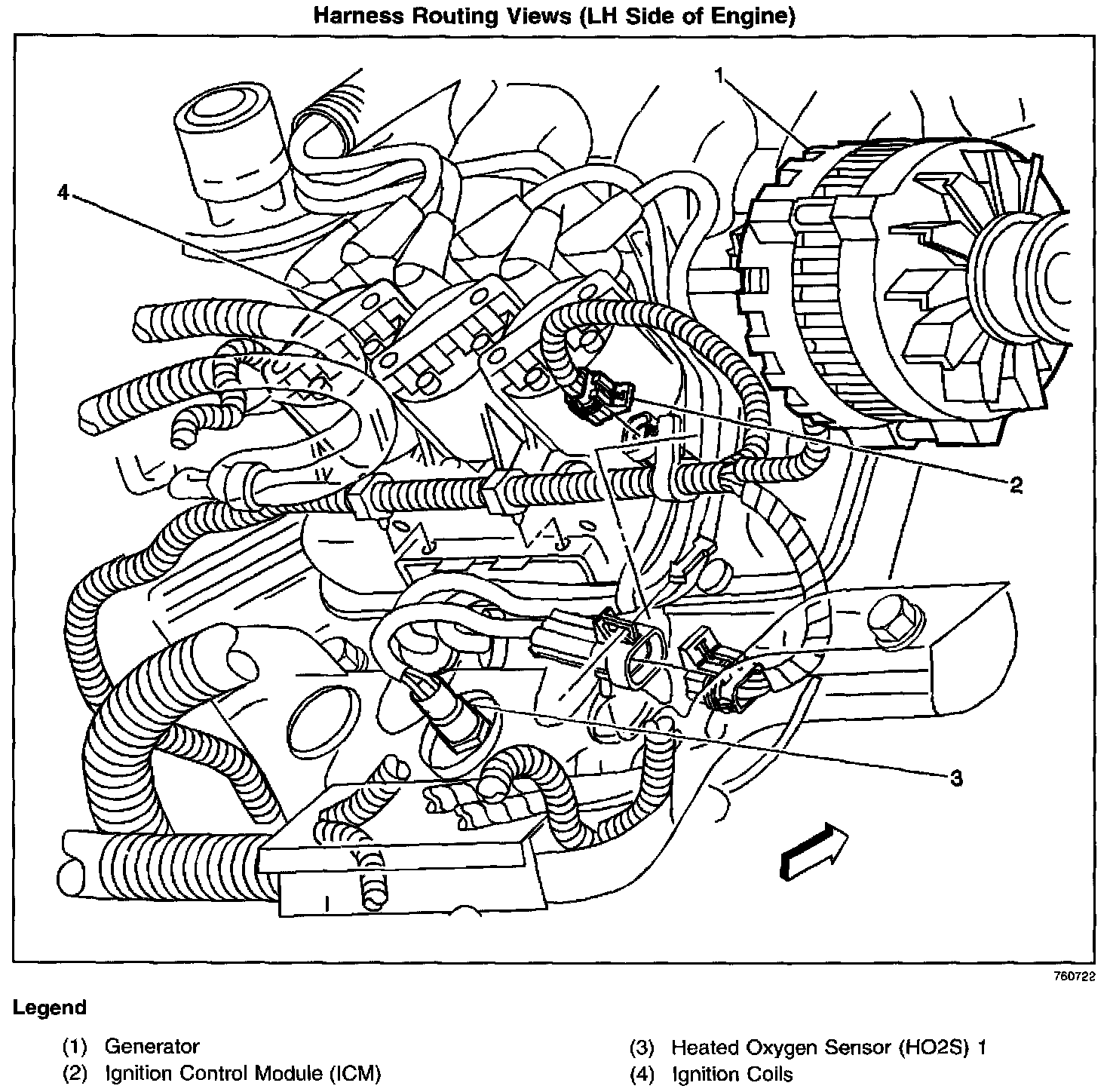 Harness Routing Views (LH Side of Engine)

1

4

2

3

760722

Legend

(1) Generator
(2) Ignition Control Module (ICM)

(3) Heated Oxygen Sensor (HO2S) 1
(4) Ignition Coils