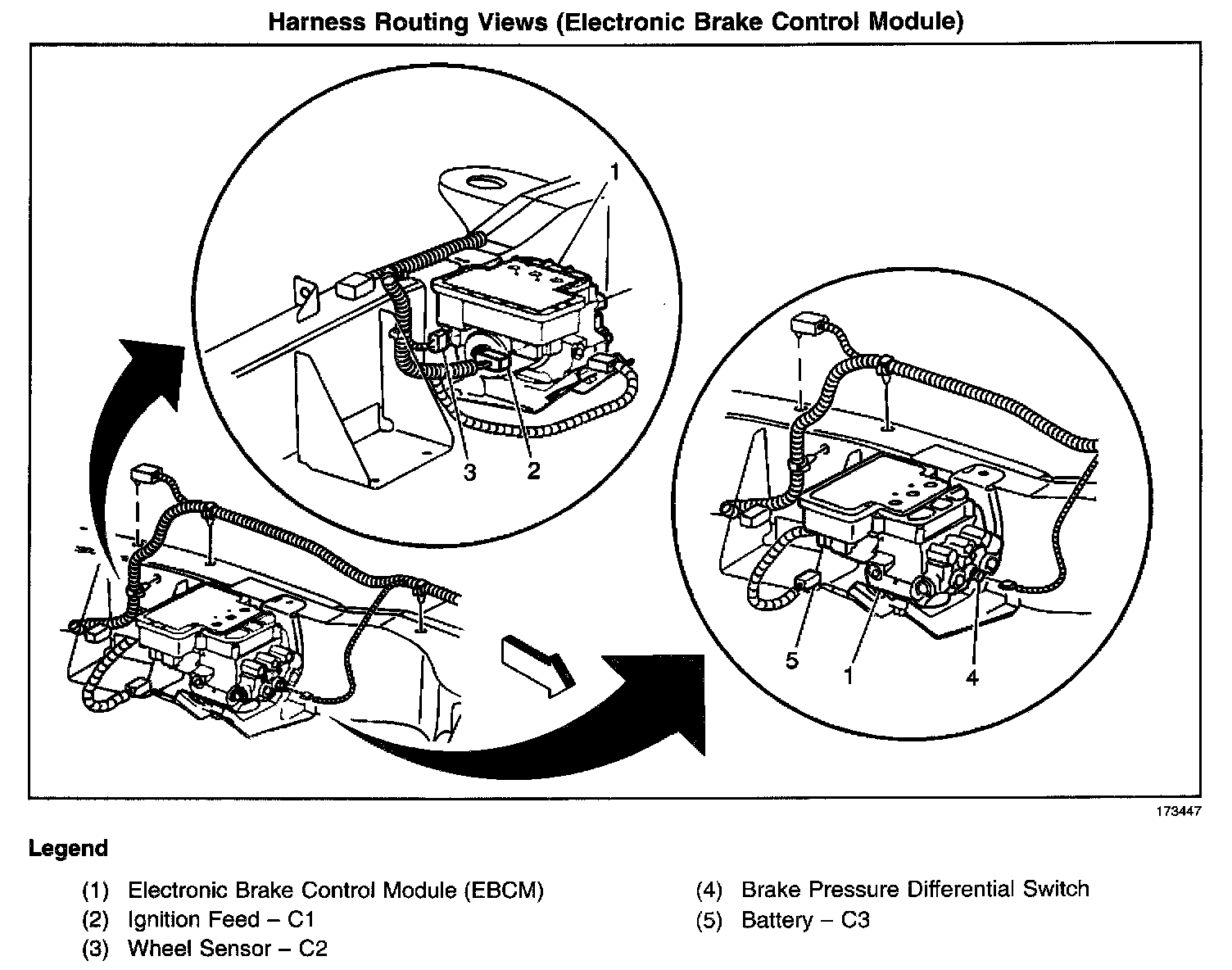 Harness Routing Views (Electronic Brake Control Module)

1

3

2

5

1

4

173447

Legend

(1) Electronic Brake Control Module (EBCM)
(2) Ignition Feed – C1
(3) Wheel Sensor – C2

(4) Brake Pressure Differential Switch
(5) Battery – C3