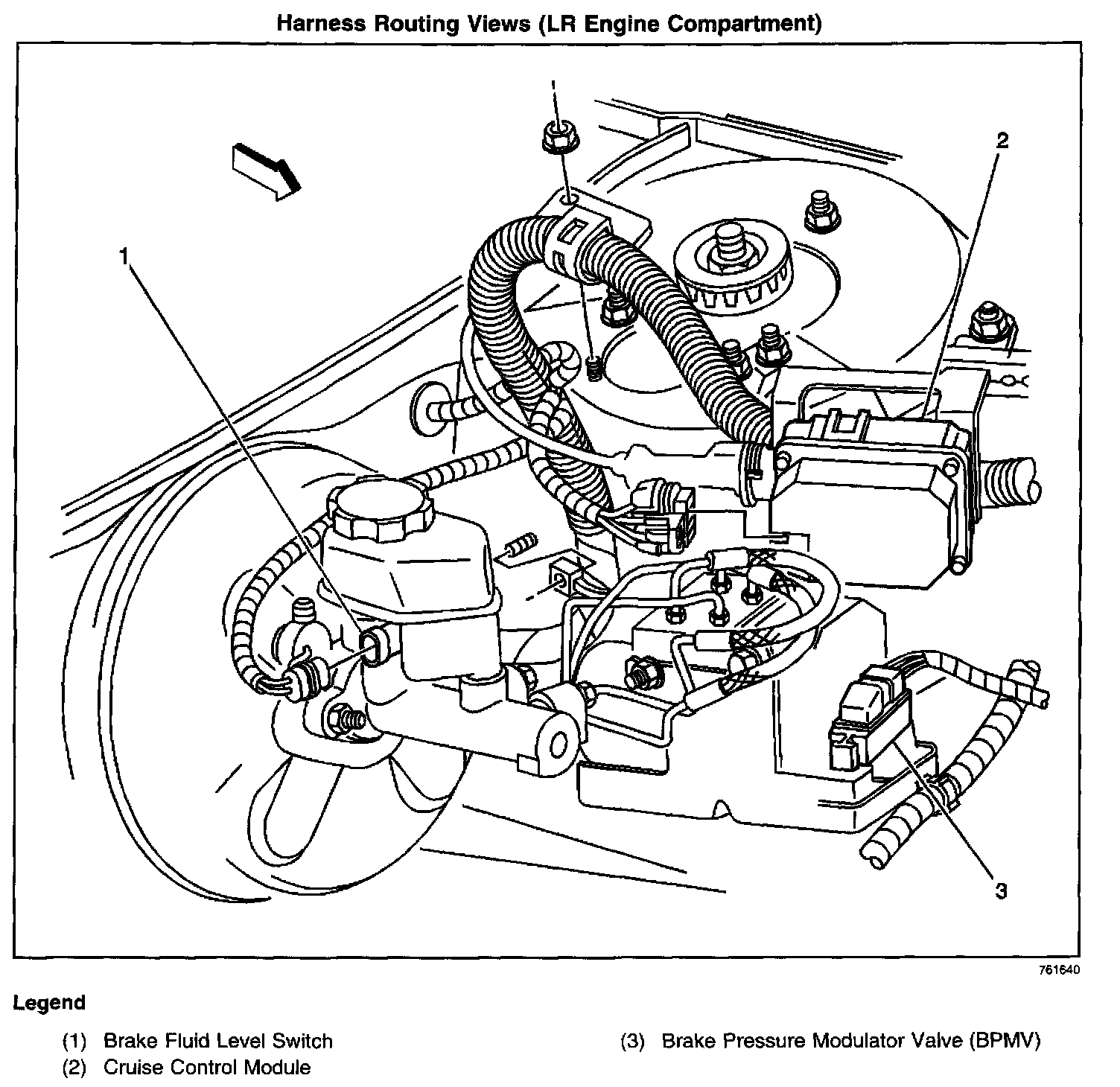 Harness Routing Views (LR Engine Compartment)

2

1

3

761640

Legend

(1) Brake Fluid Level Switch
(2) Cruise Control Module

(3) Brake Pressure Modulator Valve (BPMV)