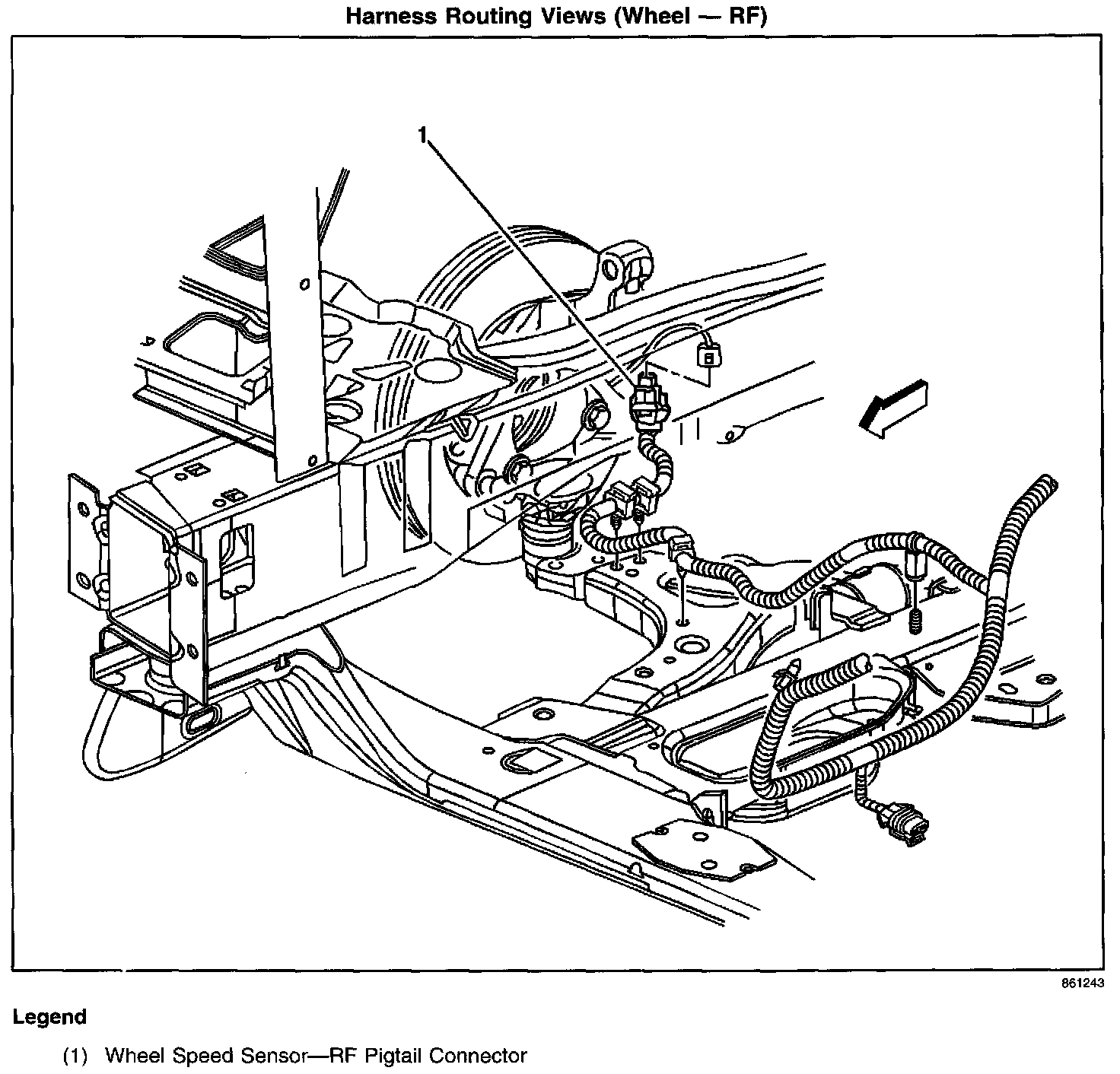 Harness Routing Views (Wheel — RF)

1

861243

Legend

(1) Wheel Speed Sensor—RF Pigtail Connector