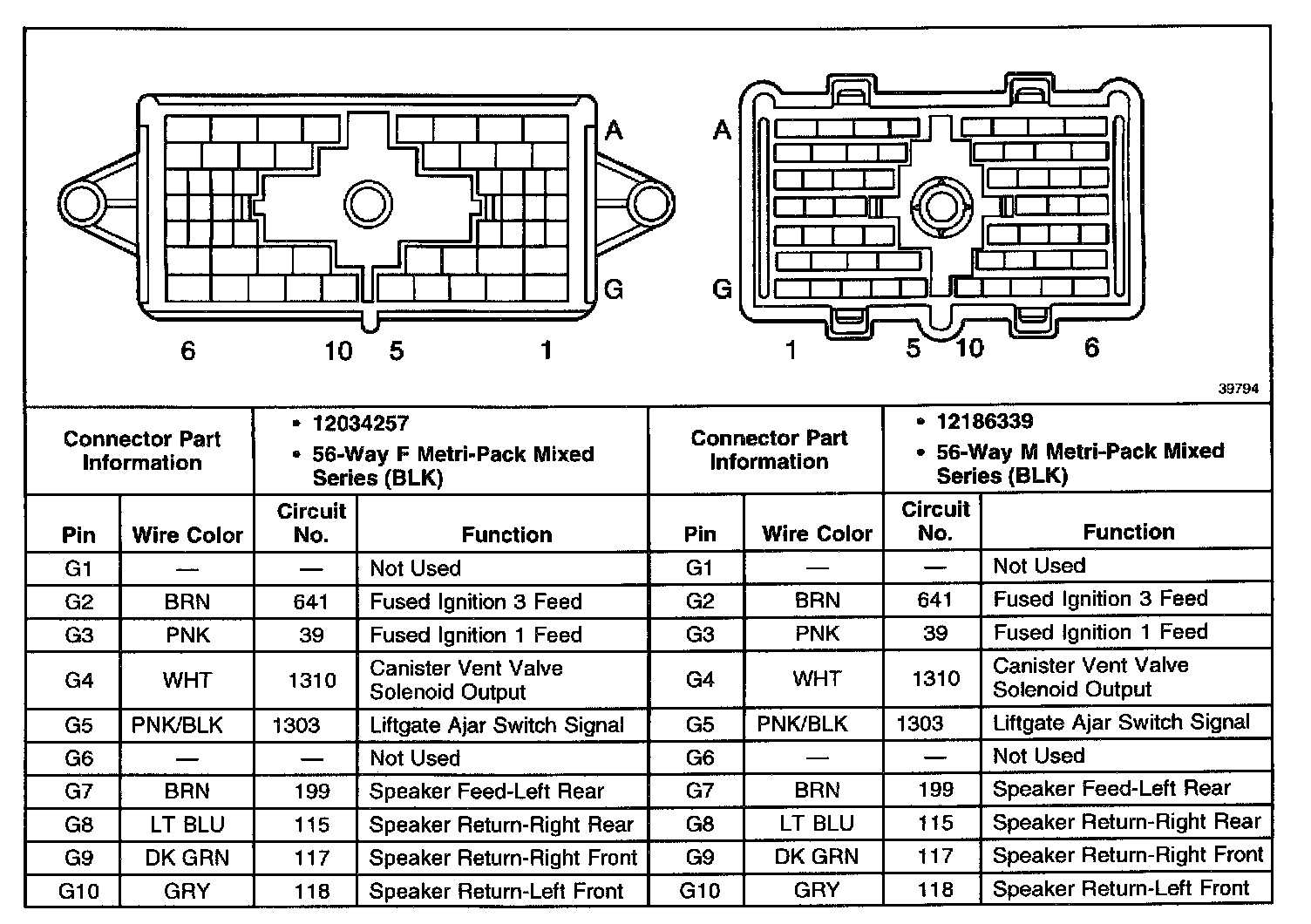 A
G
6 10 5 1

A
G
1 5 10 6

39794

| Connector Part Information | • 12034257 • 56-Way F Metri-Pack Mixed Series (BLK) | | | Connector Part Information | • 12186339 • 56-Way M Metri-Pack Mixed Series (BLK) | | |
|---|---|---|---|---|---|---|---|
| Pin | Wire Color | Circuit No. | Function | Pin | Wire Color | Circuit No. | Function |
| G1 | — | — | Not Used | G1 | — | — | Not Used |
| G2 | BRN | 641 | Fused Ignition 3 Feed | G2 | BRN | 641 | Fused Ignition 3 Feed |
| G3 | PNK | 39 | Fused Ignition 1 Feed | G3 | PNK | 39 | Fused Ignition 1 Feed |
| G4 | WHT | 1310 | Canister Vent Valve Solenoid Output | G4 | WHT | 1310 | Canister Vent Valve Solenoid Output |
| G5 | PNK/BLK | 1303 | Liftgate Ajar Switch Signal | G5 | PNK/BLK | 1303 | Liftgate Ajar Switch Signal |
| G6 | — | — | Not Used | G6 | — | — | Not Used |
| G7 | BRN | 199 | Speaker Feed-Left Rear | G7 | BRN | 199 | Speaker Feed-Left Rear |
| G8 | LT BLU | 115 | Speaker Return-Right Rear | G8 | LT BLU | 115 | Speaker Return-Right Rear |
| G9 | DK GRN | 117 | Speaker Return-Right Front | G9 | DK GRN | 117 | Speaker Return-Right Front |
| G10 | GRY | 118 | Speaker Return-Left Front | G10 | GRY | 118 | Speaker Return-Left Front |