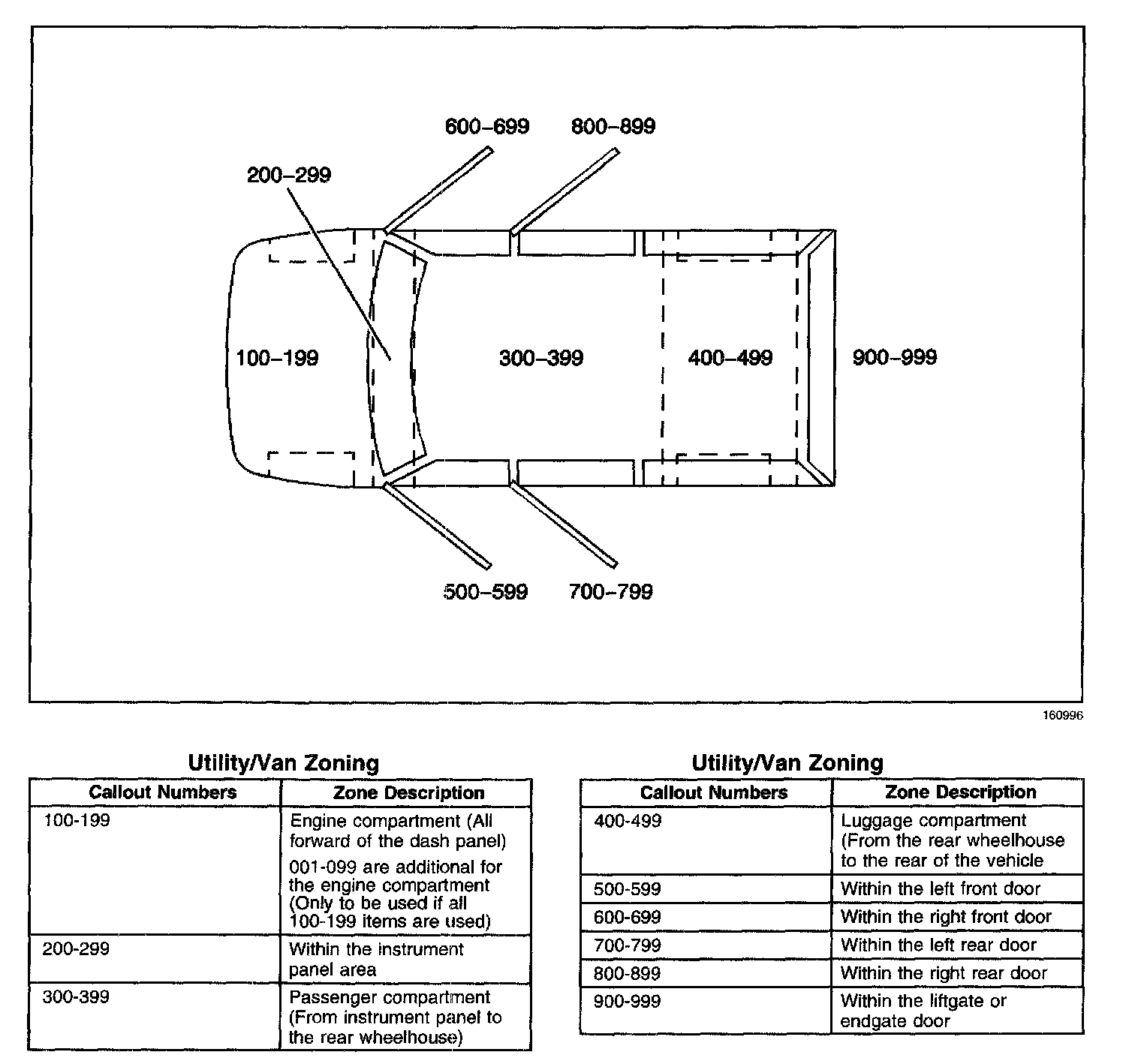 600–699
800–899
200–299
100–199
300–399
400–499
900–999
500–599
700–799

160996

Utility/Van Zoning

| Callout Numbers | Zone Description |
|---|---|
| 100-199 | Engine compartment (All forward of the dash panel) 001-099 are additional for the engine compartment (Only to be used if all 100-199 items are used) |
| 200-299 | Within the instrument panel area |
| 300-399 | Passenger compartment (From instrument panel to the rear wheelhouse) |

Utility/Van Zoning

| Callout Numbers | Zone Description |
|---|---|
| 400-499 | Luggage compartment (From the rear wheelhouse to the rear of the vehicle |
| 500-599 | Within the left front door |
| 600-699 | Within the right front door |
| 700-799 | Within the left rear door |
| 800-899 | Within the right rear door |
| 900-999 | Within the liftgate or endgate door |