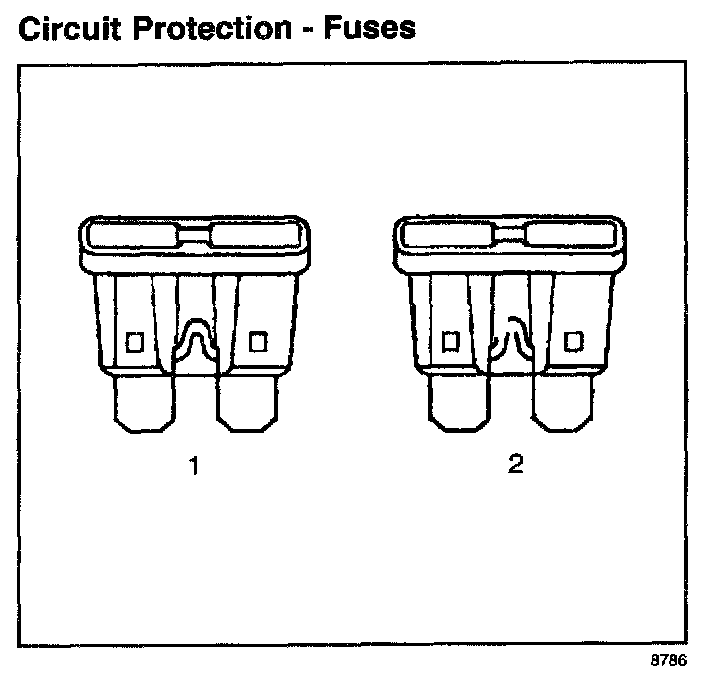 Circuit Protection - Fuses

1

2

8786