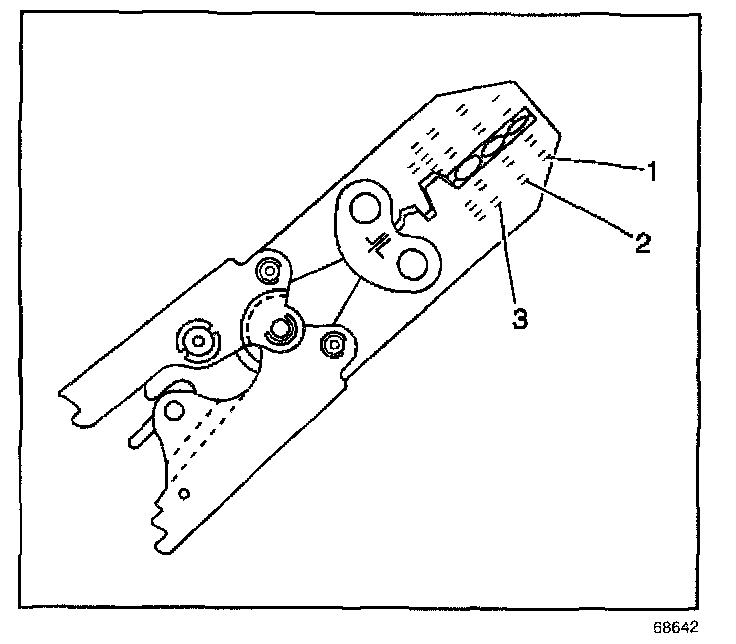 1
2
3
68642