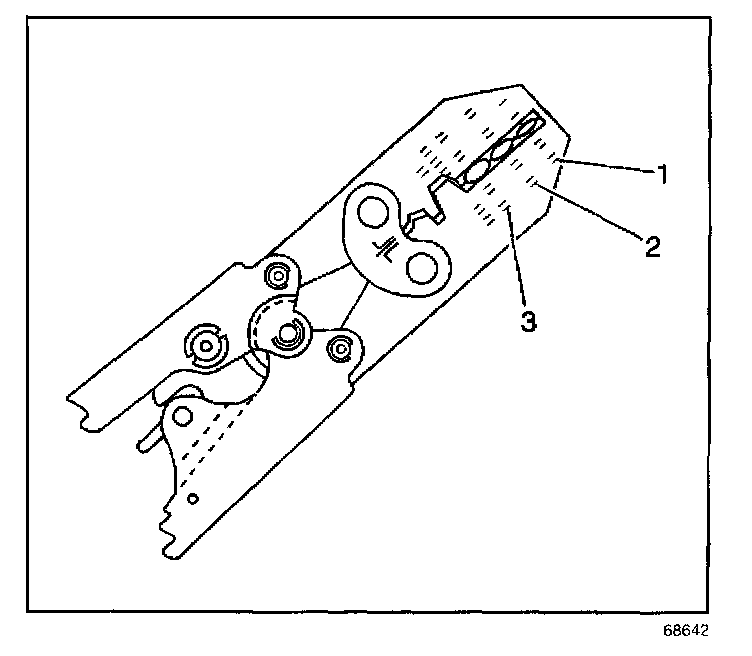 1
2
3
68642