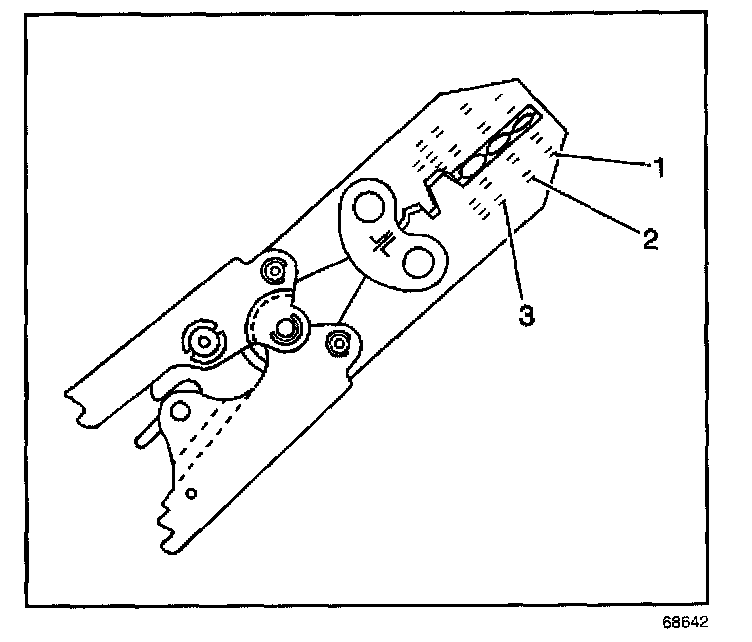 1
2
3
68642