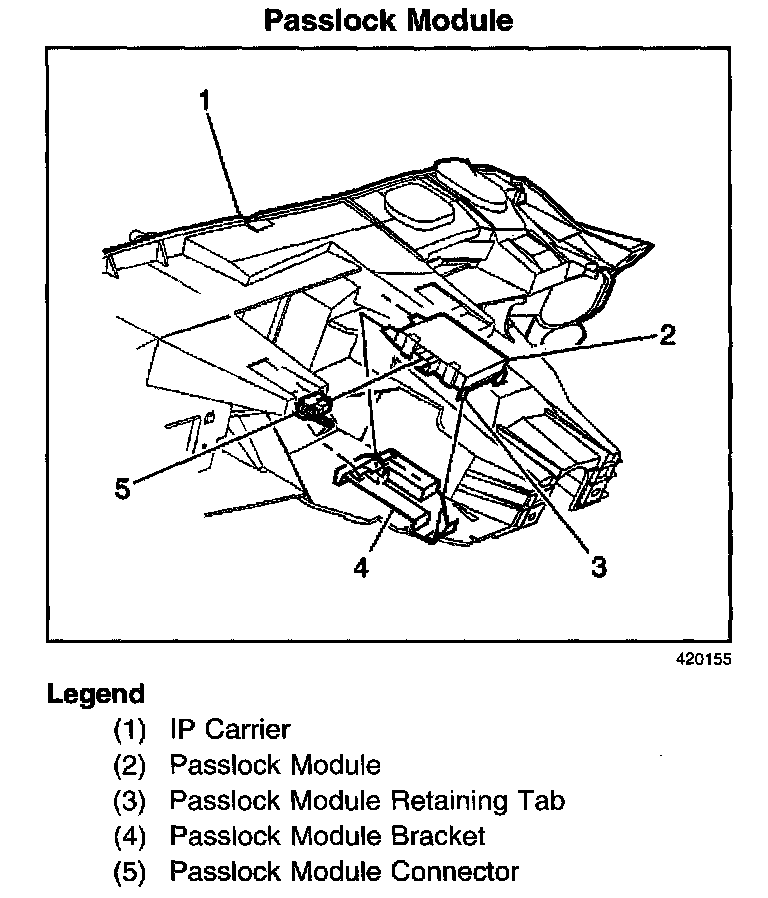 Passlock Module

1
2
5
4
3

420155

Legend
(1) IP Carrier
(2) Passlock Module
(3) Passlock Module Retaining Tab
(4) Passlock Module Bracket
(5) Passlock Module Connector