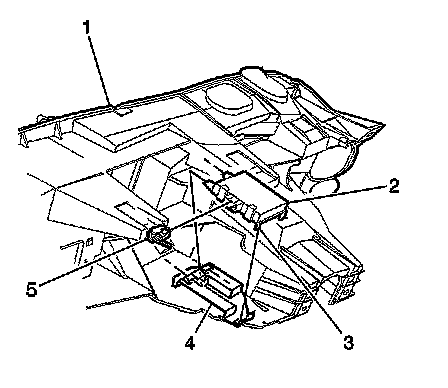 1
2
5
4
3