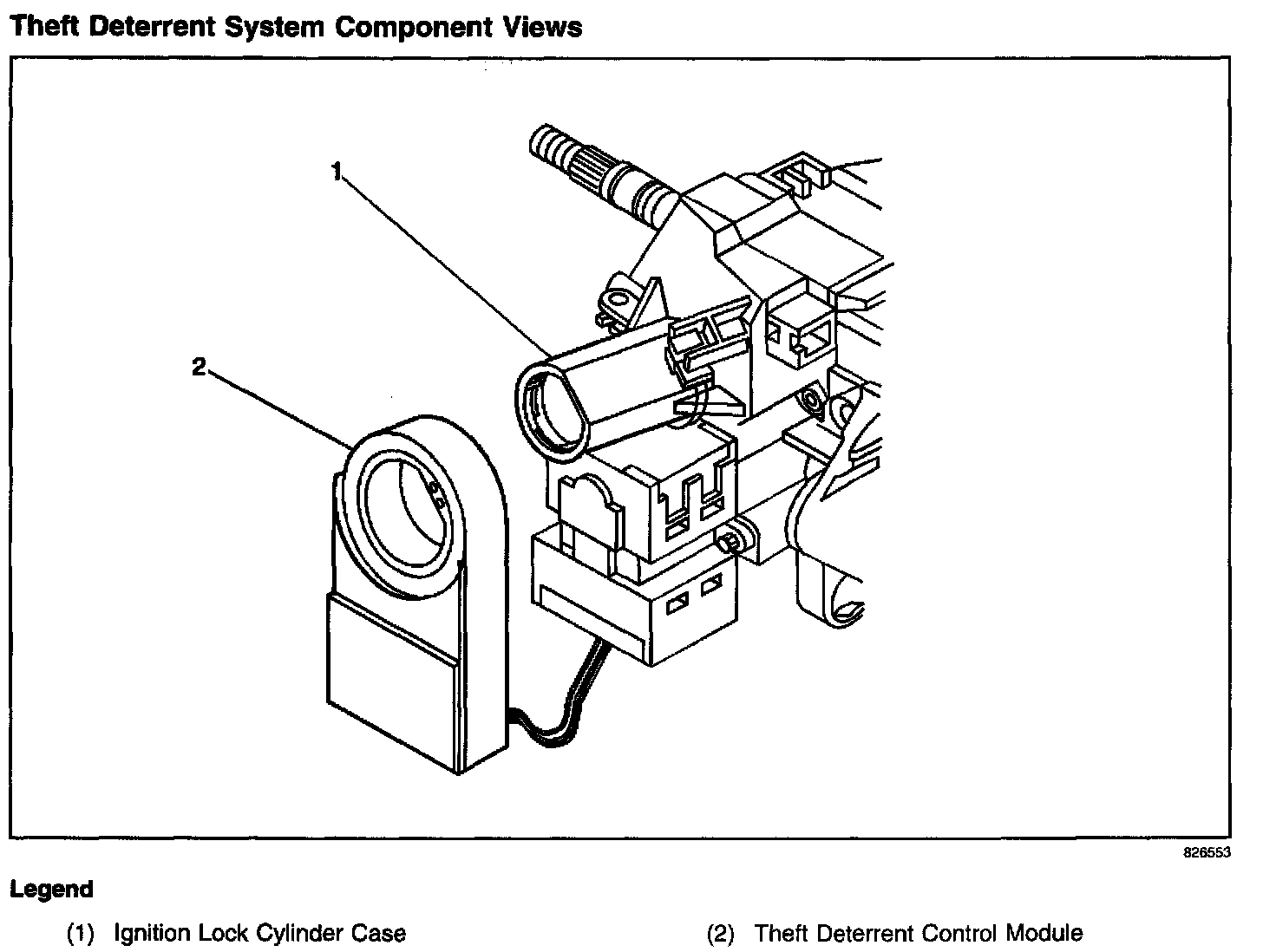 Theft Deterrent System Component Views

1

2

826553

Legend

(1) Ignition Lock Cylinder Case

(2) Theft Deterrent Control Module