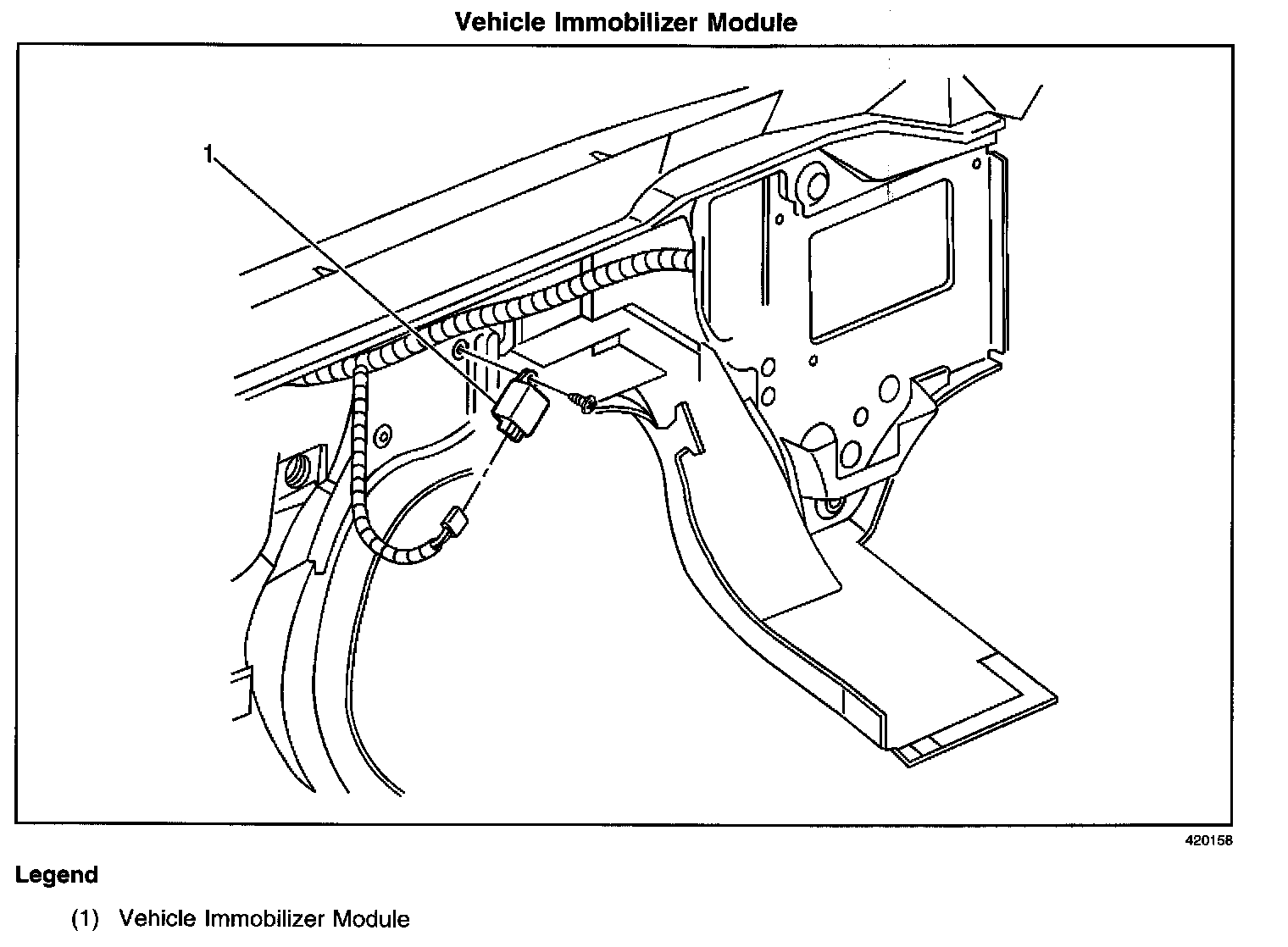 Vehicle Immobilizer Module

1

420158

Legend

(1) Vehicle Immobilizer Module