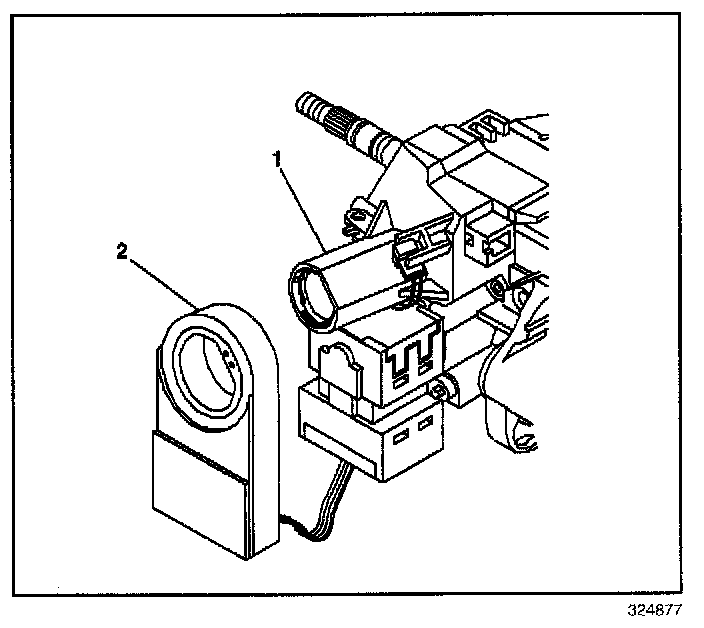 1

2

324877