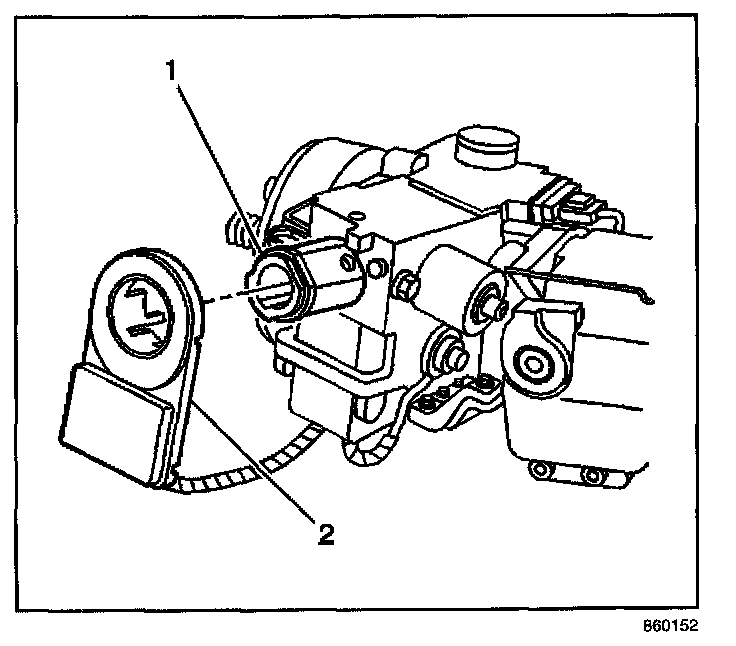 1

2

860152