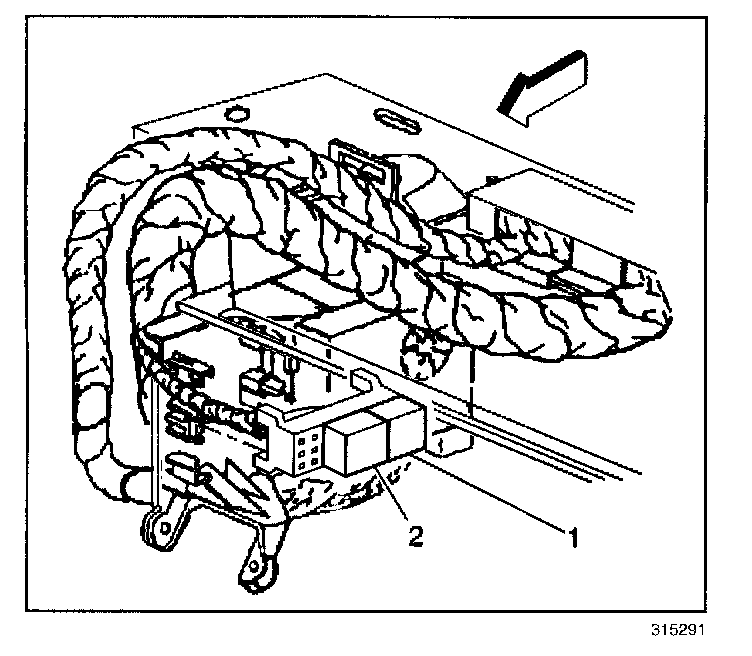 2
1
315291