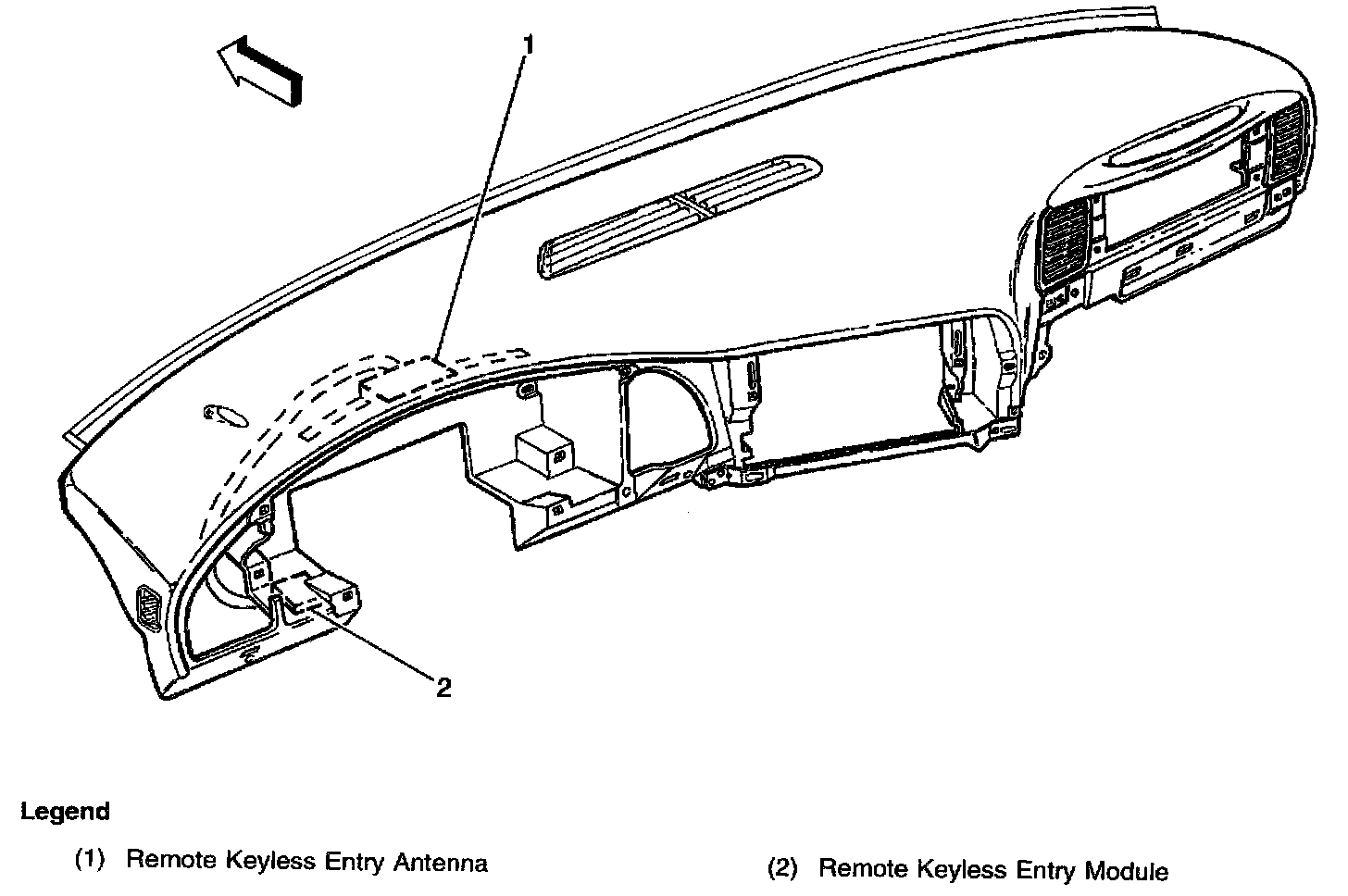 1

2

Legend

(1) Remote Keyless Entry Antenna

(2) Remote Keyless Entry Module