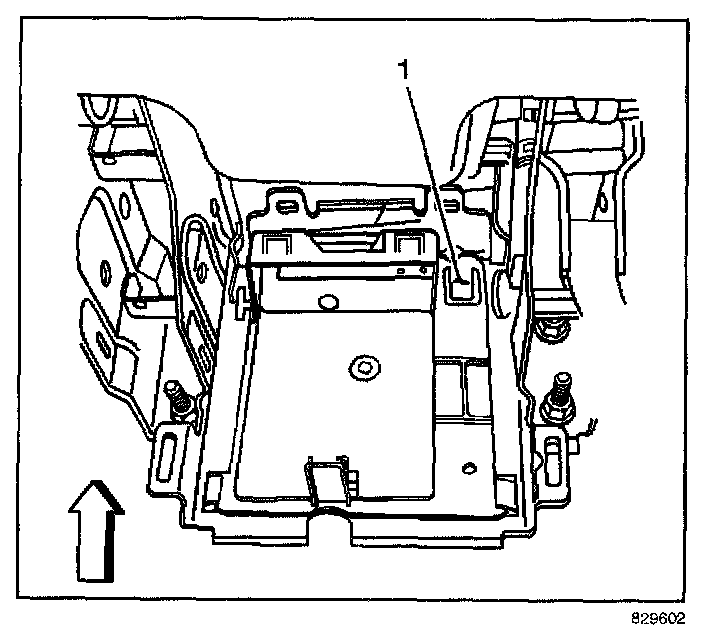 1

829602