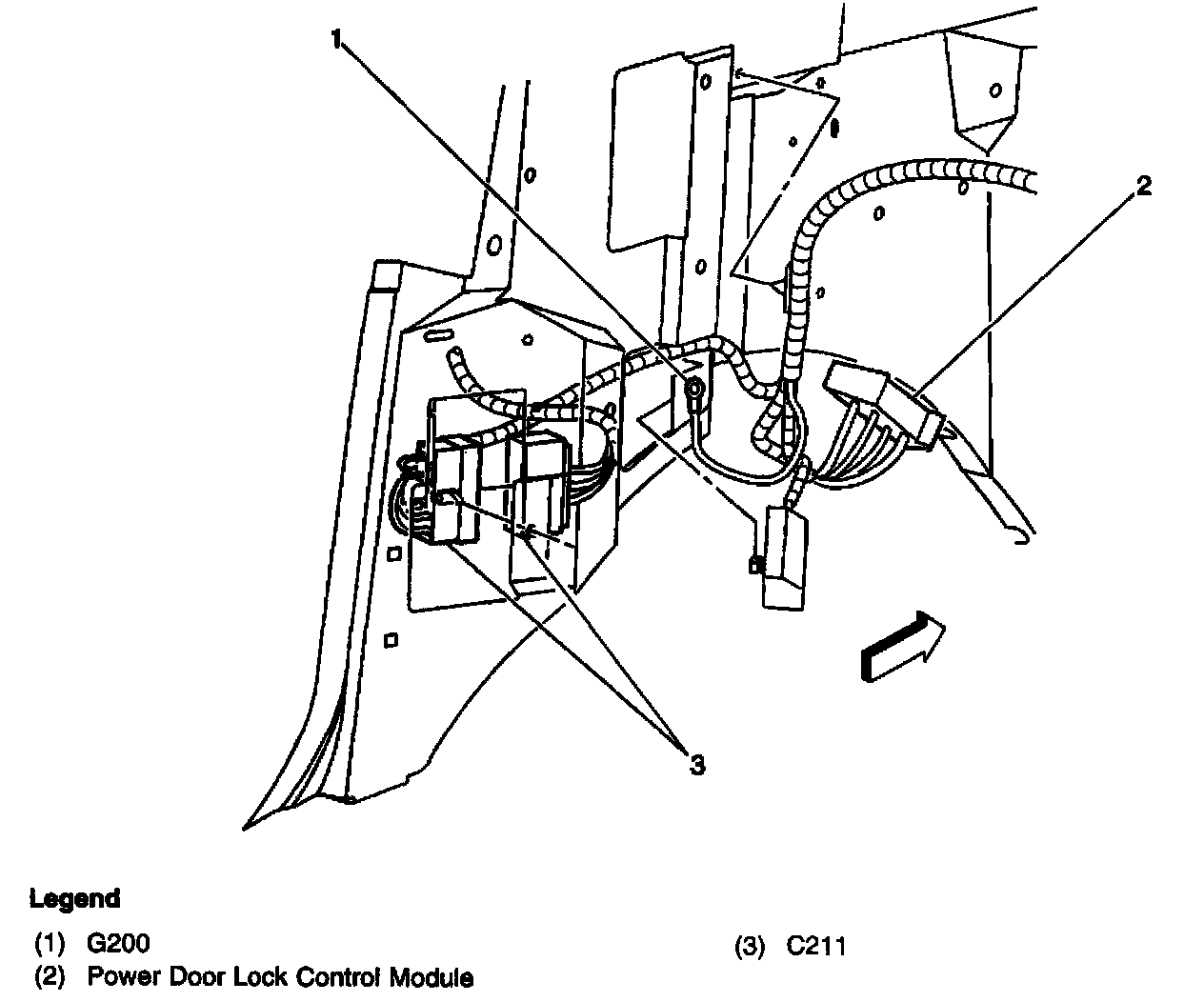 1

2

3

Legend

(1) G200

(2) Power Door Lock Control Module

(3) C211