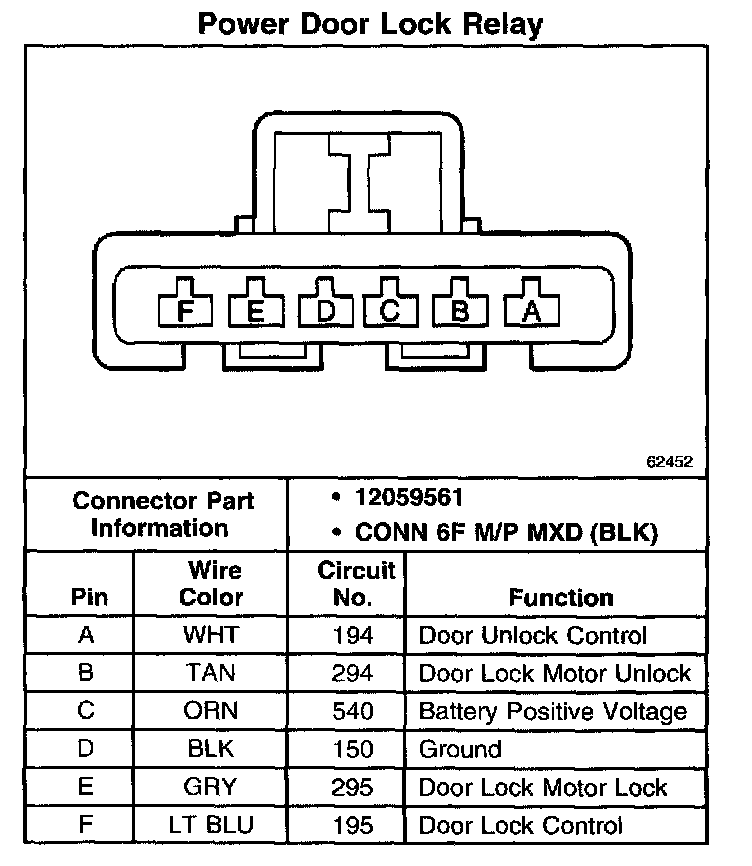 Power Door Lock Relay

F E D C B A

62452

Connector Part Information

• 12059561
• CONN 6F M/P MXD (BLK)

| Pin | Wire Color | Circuit No. | Function |
|---|---|---|---|
| A | WHT | 194 | Door Unlock Control |
| B | TAN | 294 | Door Lock Motor Unlock |
| C | ORN | 540 | Battery Positive Voltage |
| D | BLK | 150 | Ground |
| E | GRY | 295 | Door Lock Motor Lock |
| F | LT BLU | 195 | Door Lock Control |