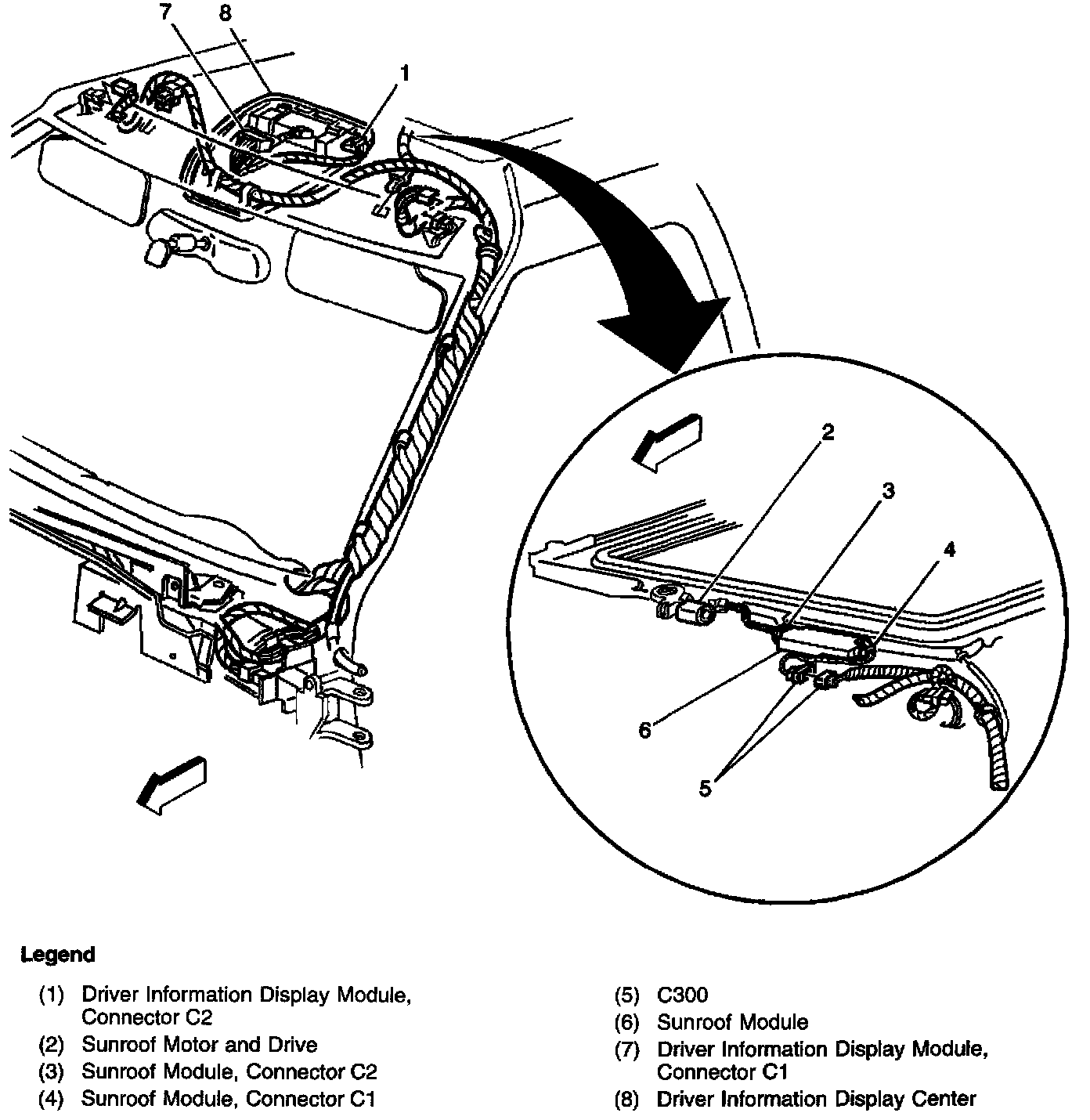 7
8
1
2
3
4
6
5

Legend

(1) Driver Information Display Module, Connector C2
(2) Sunroof Motor and Drive
(3) Sunroof Module, Connector C2
(4) Sunroof Module, Connector C1

(5) C300
(6) Sunroof Module
(7) Driver Information Display Module, Connector C1
(8) Driver Information Display Center