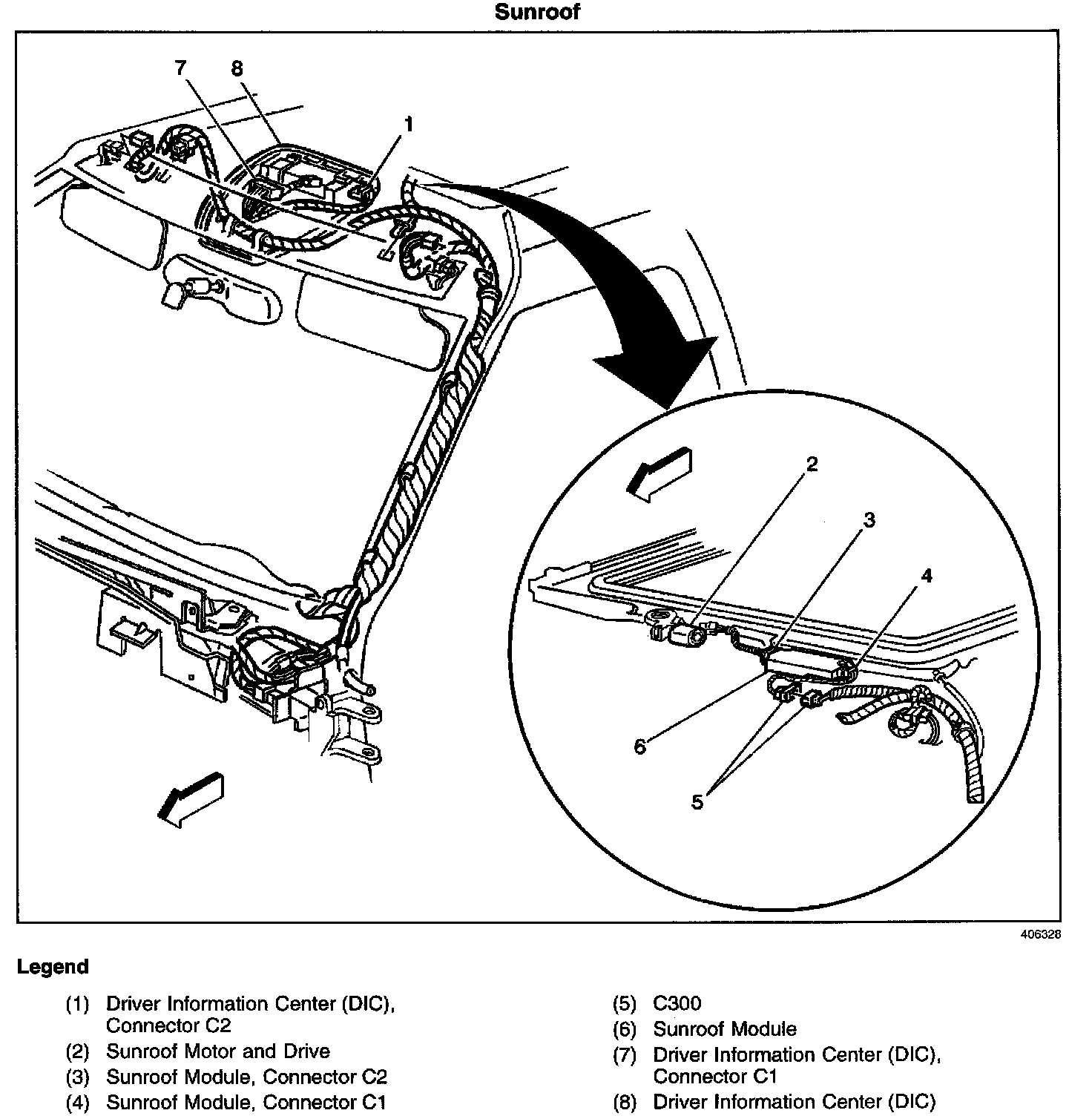 Sunroof

7
8
1
2
3
4
6
5

406328

Legend

(1) Driver Information Center (DIC), Connector C2
(2) Sunroof Motor and Drive
(3) Sunroof Module, Connector C2
(4) Sunroof Module, Connector C1

(5) C300
(6) Sunroof Module
(7) Driver Information Center (DIC), Connector C1
(8) Driver Information Center (DIC)