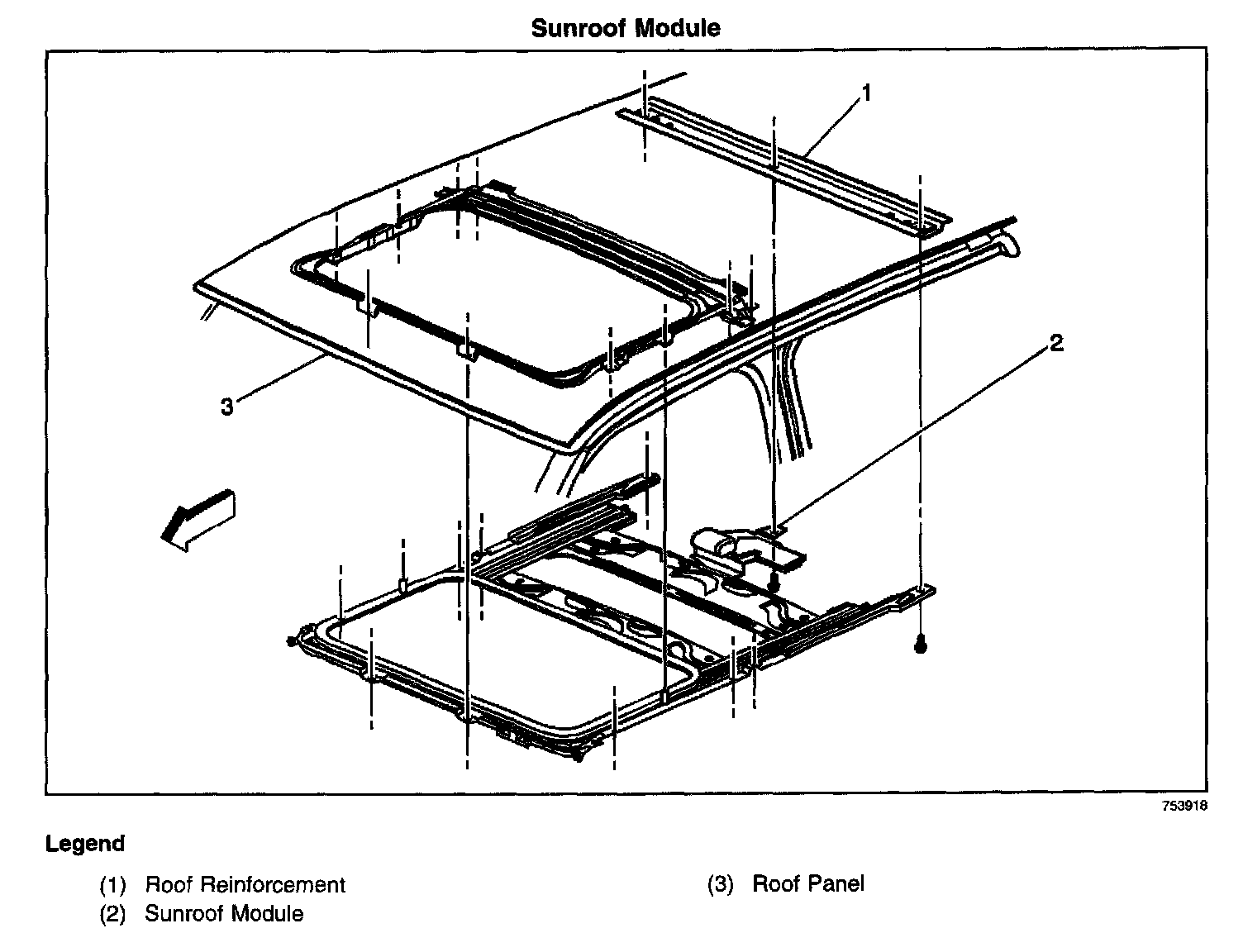 Sunroof Module

1

2

3

753918

Legend

(1) Roof Reinforcement
(2) Sunroof Module

(3) Roof Panel