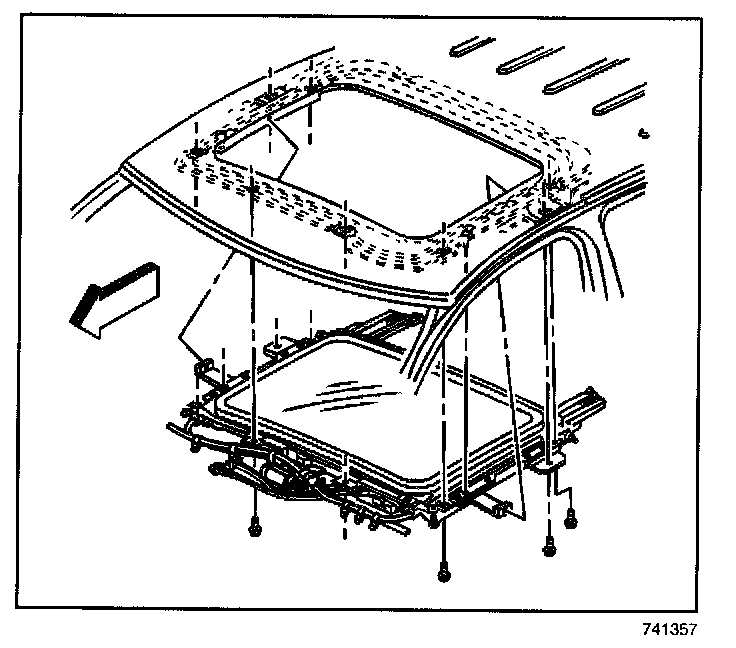 741357