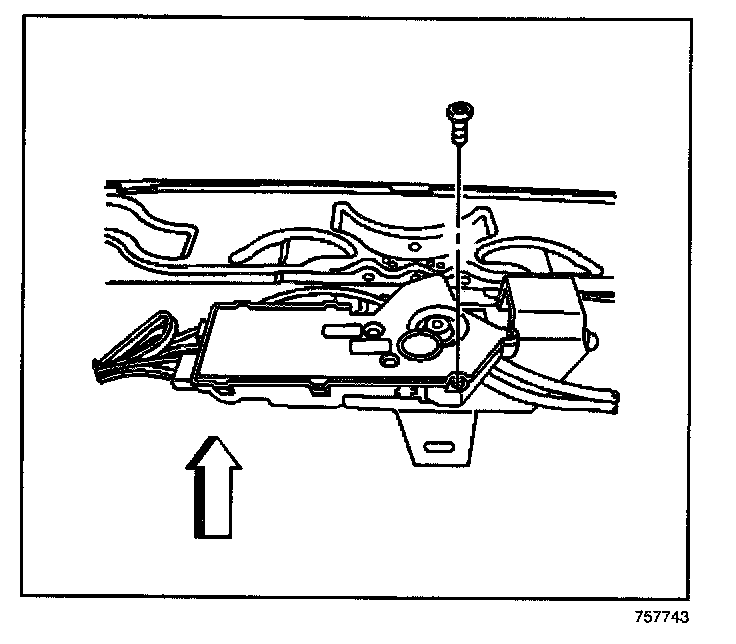 757743