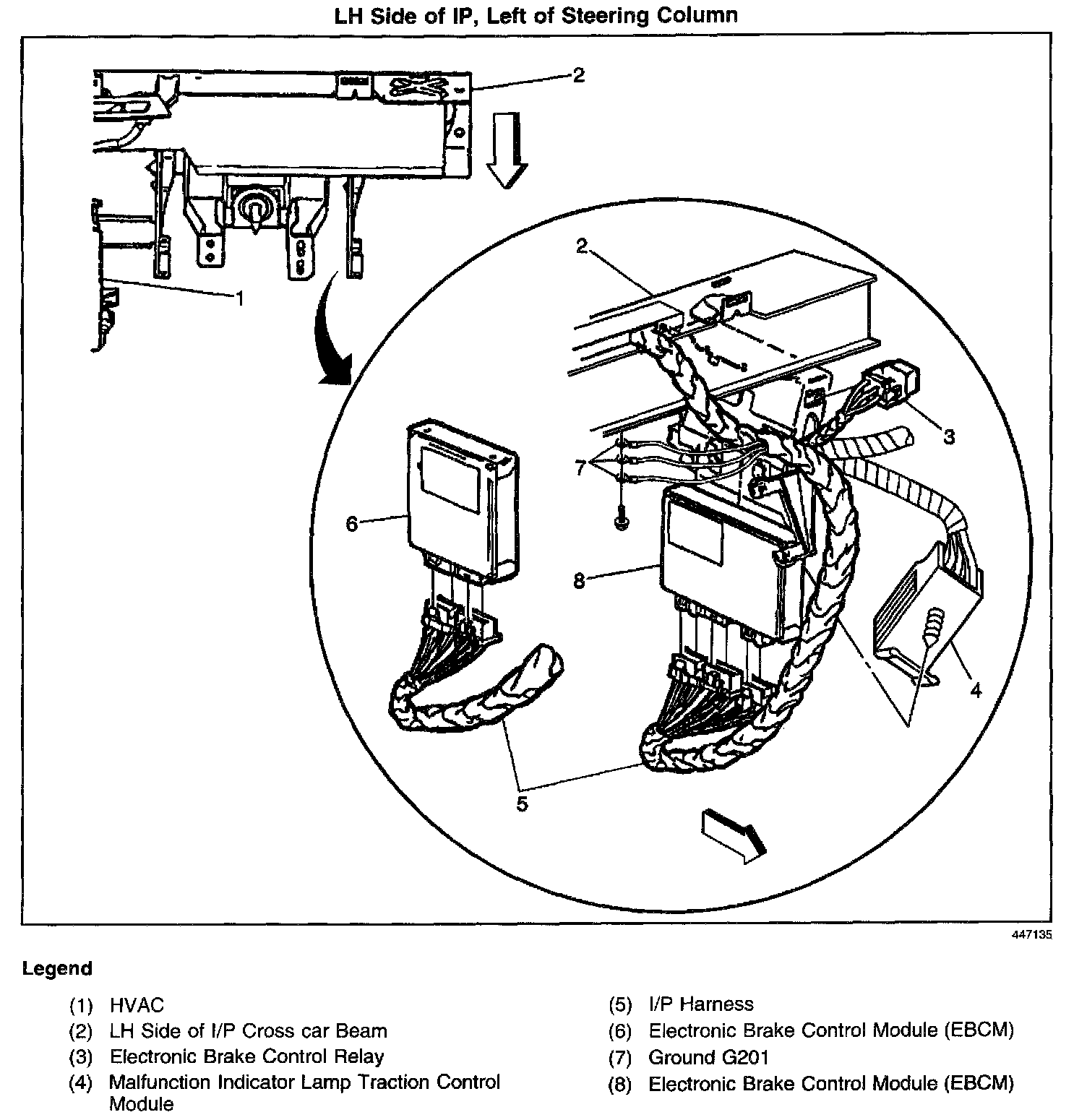 LH Side of IP, Left of Steering Column

2

1

2

3

7

6

8

4

5

447135

Legend

(1) HVAC
(2) LH Side of I/P Cross car Beam
(3) Electronic Brake Control Relay
(4) Malfunction Indicator Lamp Traction Control Module

(5) I/P Harness
(6) Electronic Brake Control Module (EBCM)
(7) Ground G201
(8) Electronic Brake Control Module (EBCM)