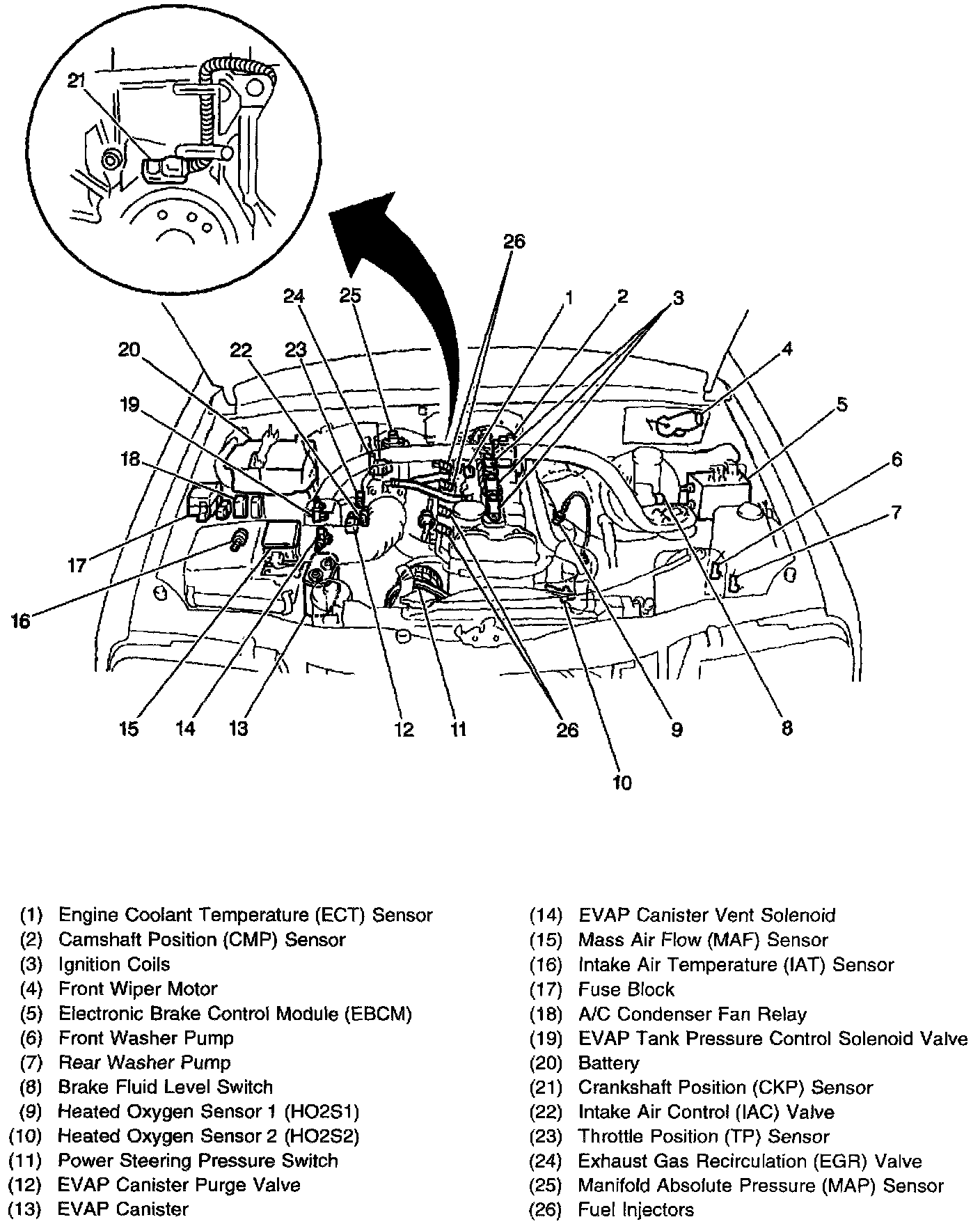 21

26

24 25 1 2 3

20 22 23 4

19 5

18 6

7

17

16

15 14 13 12 11 26 9 8

10

(1) Engine Coolant Temperature (ECT) Sensor
(2) Camshaft Position (CMP) Sensor
(3) Ignition Coils
(4) Front Wiper Motor
(5) Electronic Brake Control Module (EBCM)
(6) Front Washer Pump
(7) Rear Washer Pump
(8) Brake Fluid Level Switch
(9) Heated Oxygen Sensor 1 (HO2S1)
(10) Heated Oxygen Sensor 2 (HO2S2)
(11) Power Steering Pressure Switch
(12) EVAP Canister Purge Valve
(13) EVAP Canister

(14) EVAP Canister Vent Solenoid
(15) Mass Air Flow (MAF) Sensor
(16) Intake Air Temperature (IAT) Sensor
(17) Fuse Block
(18) A/C Condenser Fan Relay
(19) EVAP Tank Pressure Control Solenoid Valve
(20) Battery
(21) Crankshaft Position (CKP) Sensor
(22) Intake Air Control (IAC) Valve
(23) Throttle Position (TP) Sensor
(24) Exhaust Gas Recirculation (EGR) Valve
(25) Manifold Absolute Pressure (MAP) Sensor
(26) Fuel Injectors