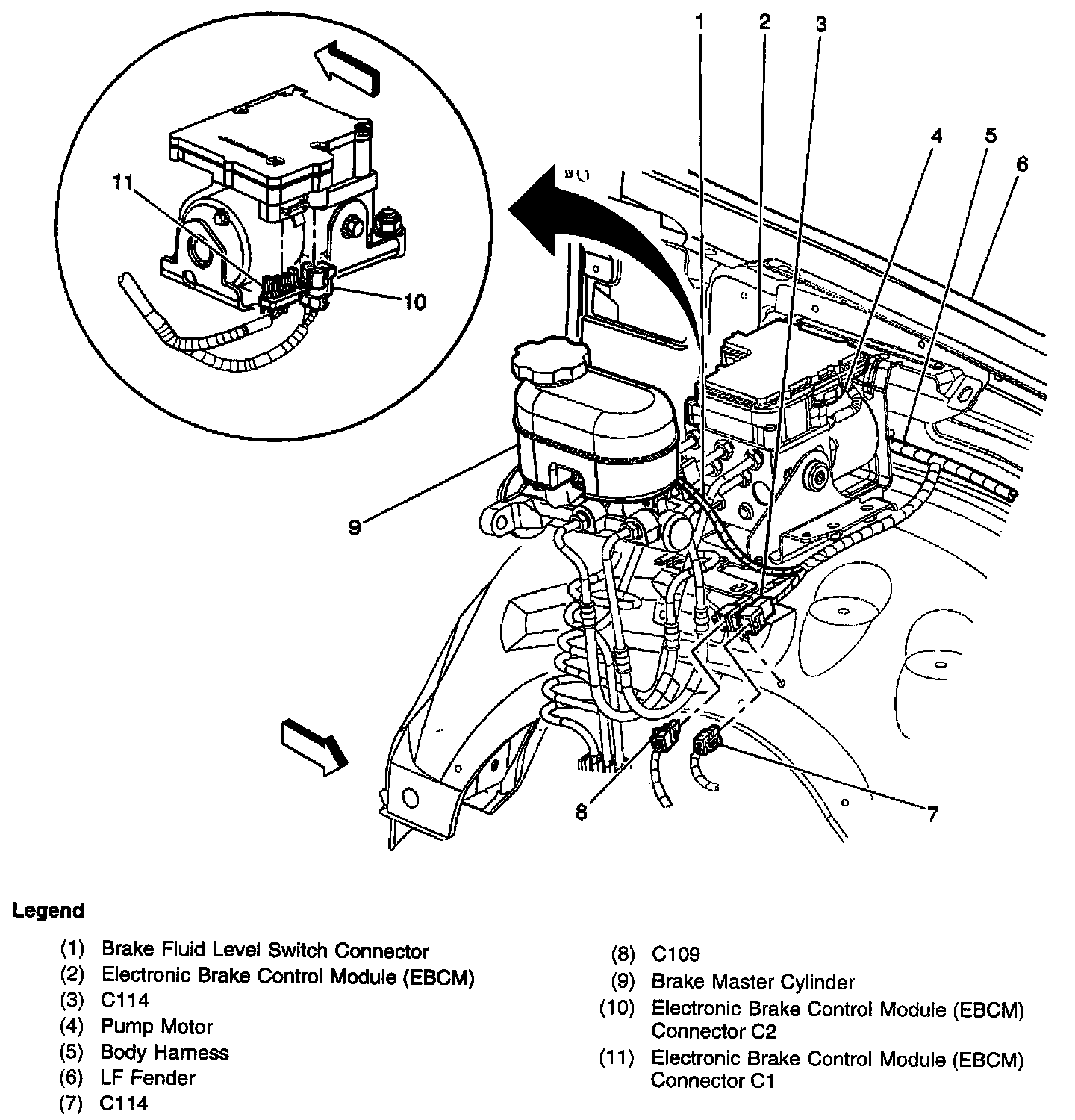 1
2
3
4
5
6
11
10
9
8
7

Legend

(1) Brake Fluid Level Switch Connector
(2) Electronic Brake Control Module (EBCM)
(3) C114
(4) Pump Motor
(5) Body Harness
(6) LF Fender
(7) C114

(8) C109
(9) Brake Master Cylinder
(10) Electronic Brake Control Module (EBCM) Connector C2
(11) Electronic Brake Control Module (EBCM) Connector C1