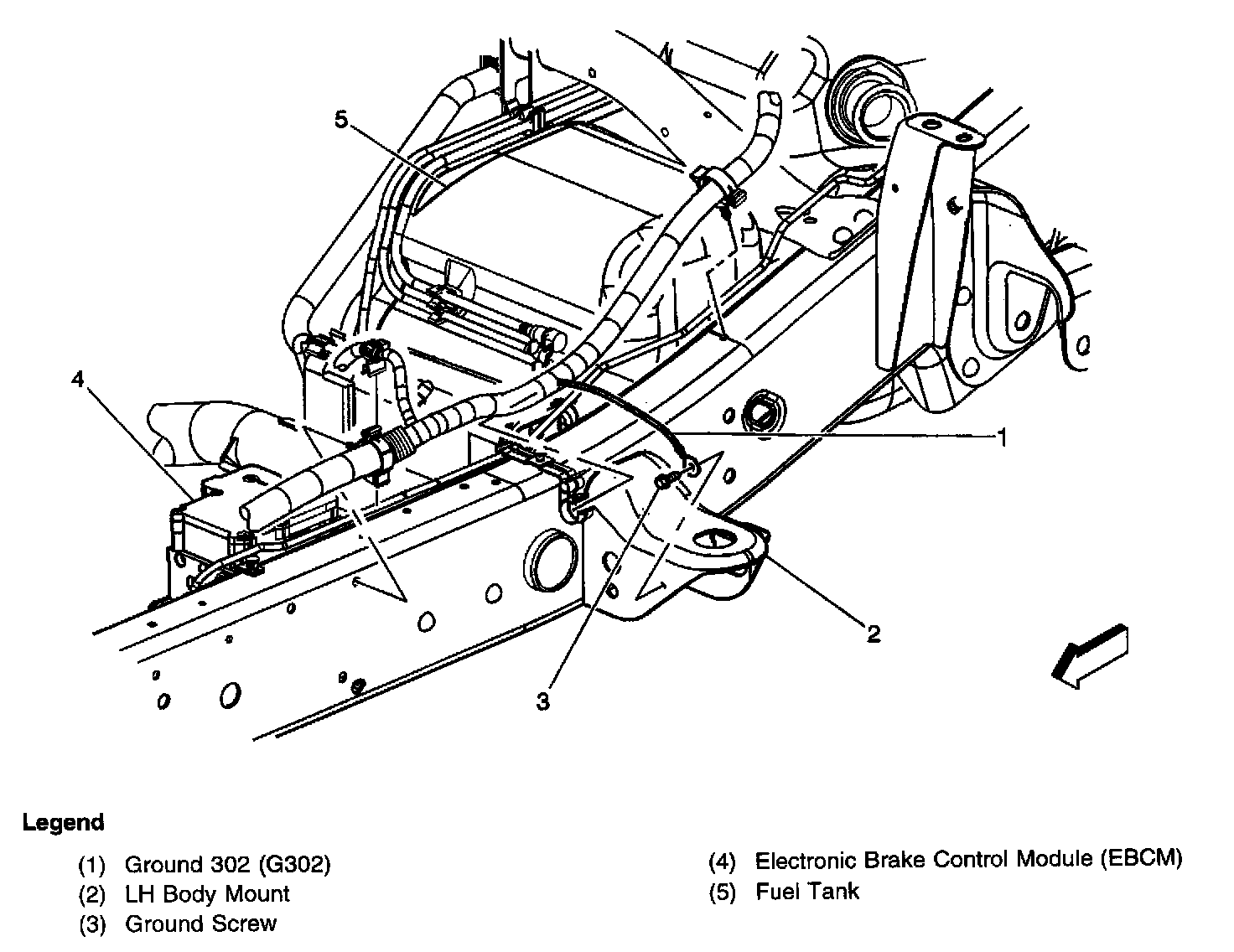 5

4

1

2

3

Legend

(1) Ground 302 (G302)
(2) LH Body Mount
(3) Ground Screw

(4) Electronic Brake Control Module (EBCM)
(5) Fuel Tank