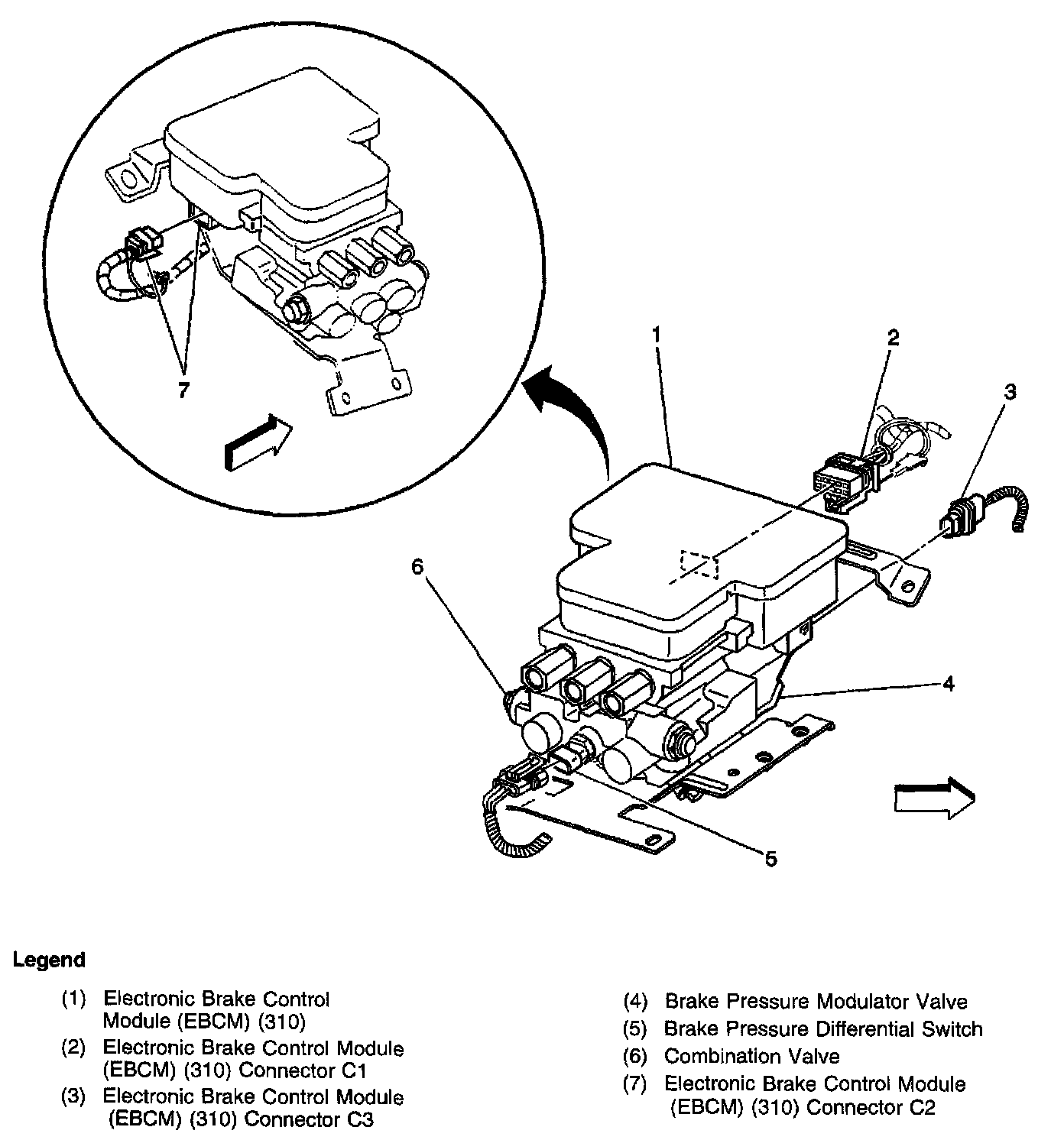 7

1

2

3

6

4

5

Legend

(1) Electronic Brake Control Module (EBCM) (310)

(2) Electronic Brake Control Module (EBCM) (310) Connector C1

(3) Electronic Brake Control Module (EBCM) (310) Connector C3

(4) Brake Pressure Modulator Valve

(5) Brake Pressure Differential Switch

(6) Combination Valve

(7) Electronic Brake Control Module (EBCM) (310) Connector C2