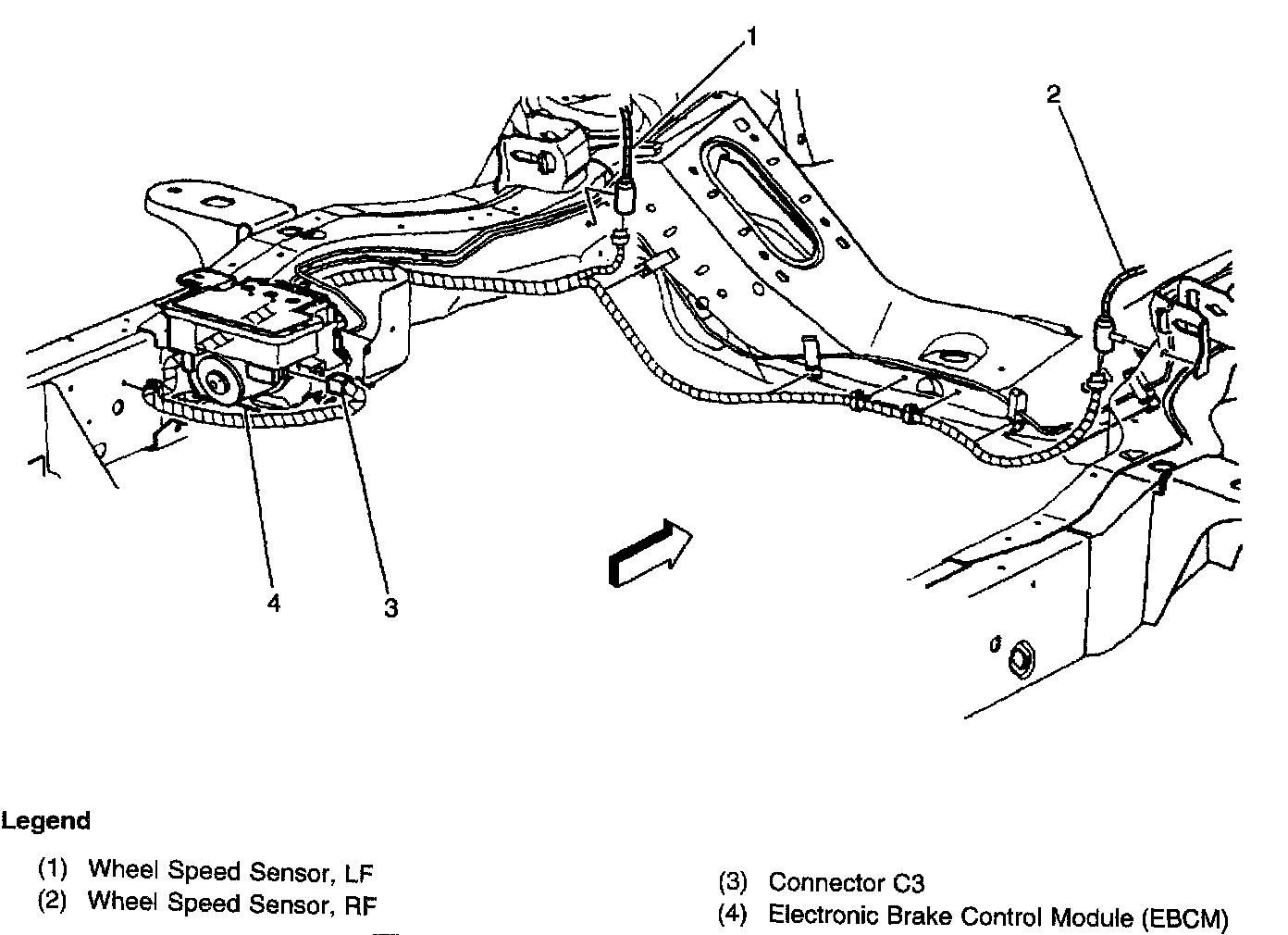 1
2
4
3

Legend

(1) Wheel Speed Sensor, LF
(2) Wheel Speed Sensor, RF

(3) Connector C3
(4) Electronic Brake Control Module (EBCM)